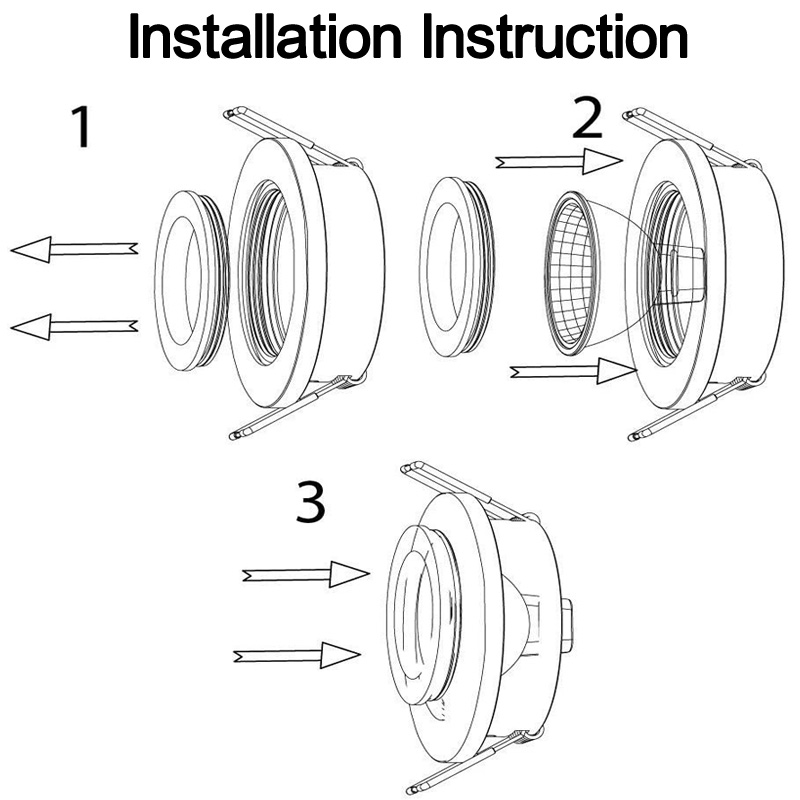 Installation Instruction

1

2

3