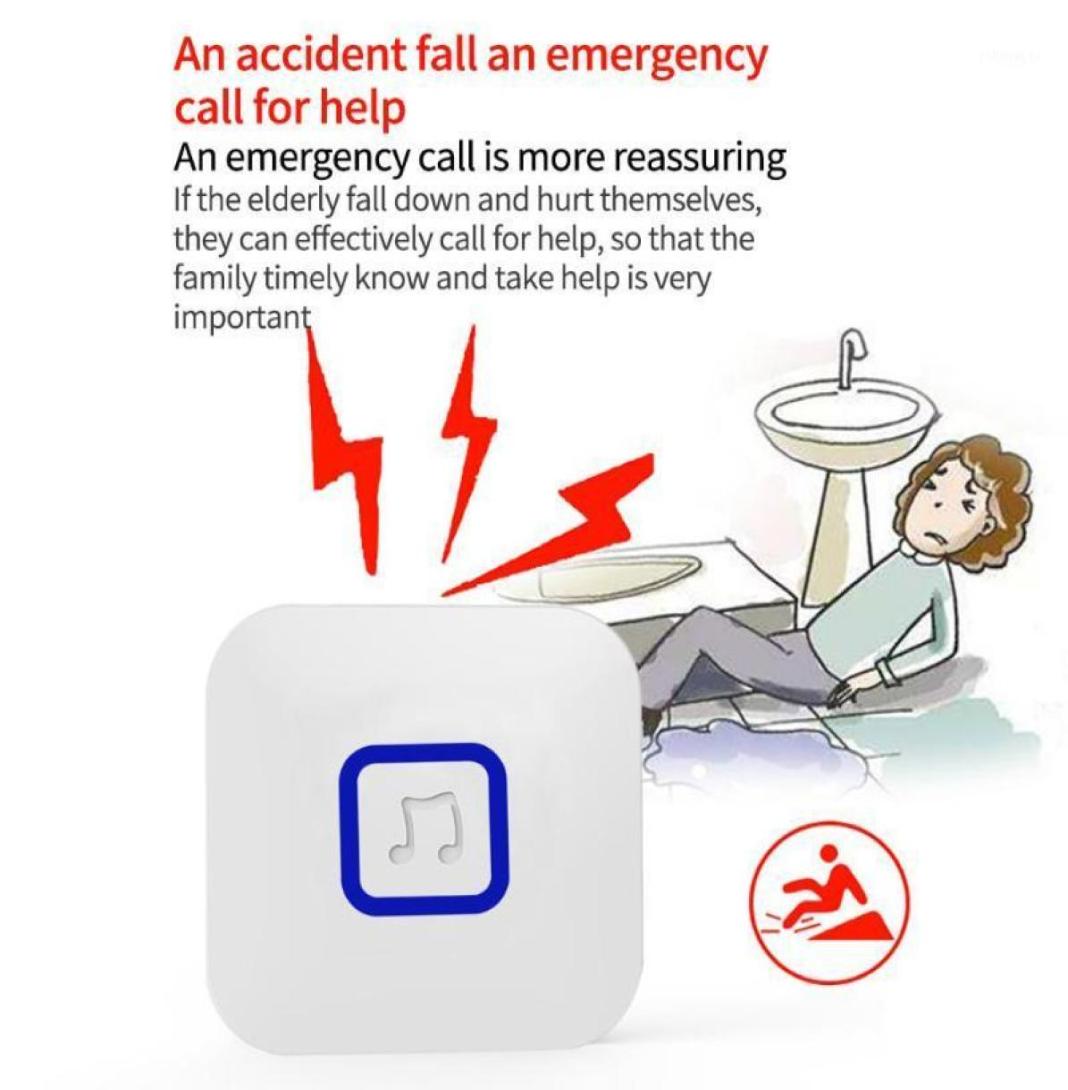 An accident fall an emergency call for help

An emergency call is more reassuring

If the elderly fall down and hurt themselves, they can effectively call for help, so that the family timely know and take help is very important