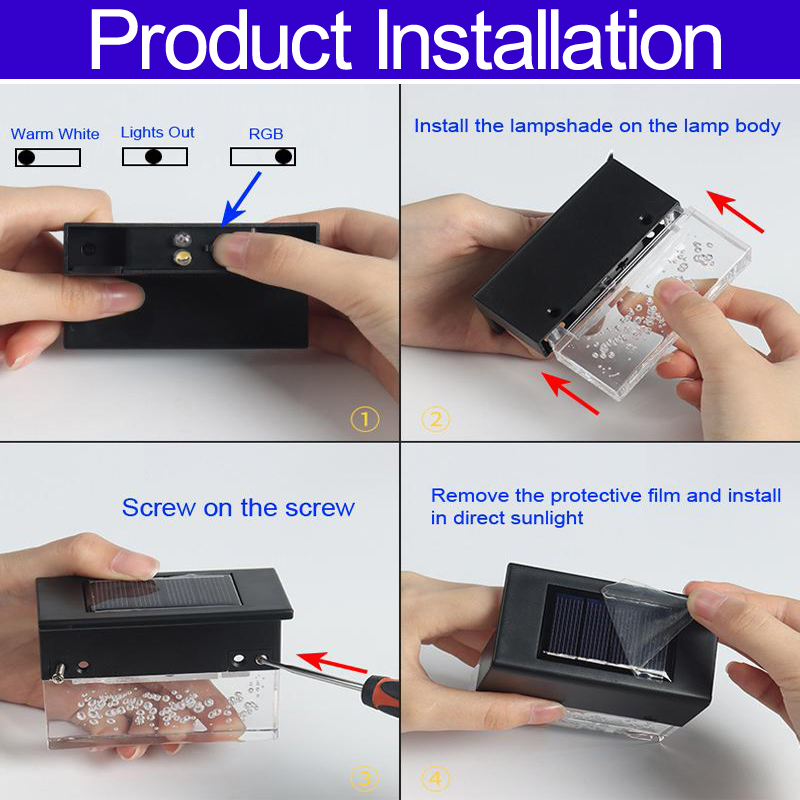 Product Installation

Warm White
Lights Out
RGB

①

Install the lampshade on the lamp body

②

Screw on the screw

③

Remove the protective film and install in direct sunlight

④