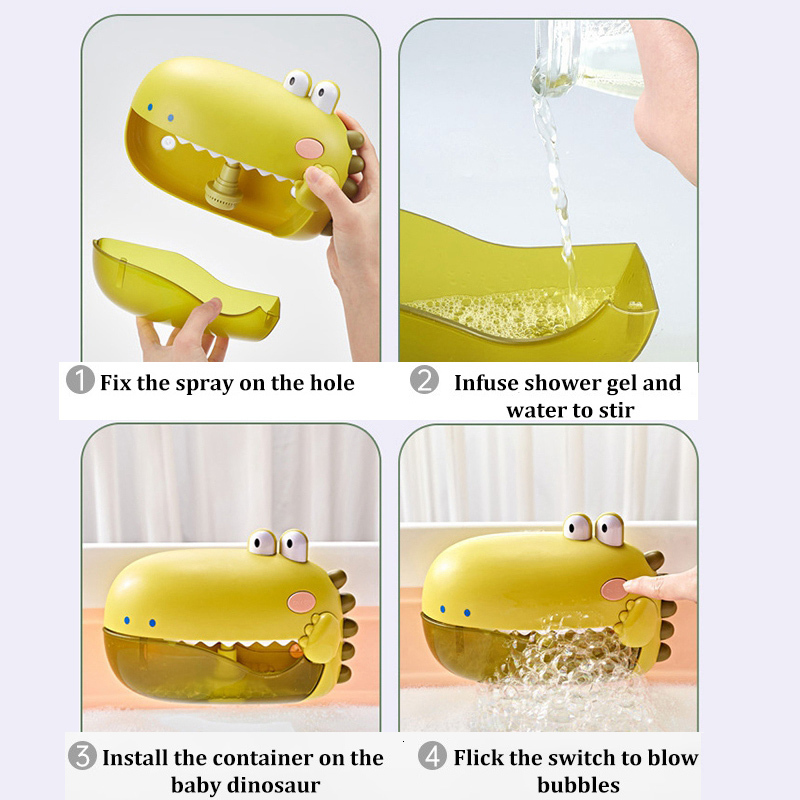 1 Fix the spray on the hole

2 Infuse shower gel and water to stir

3 Install the container on the baby dinosaur

4 Flick the switch to blow bubbles