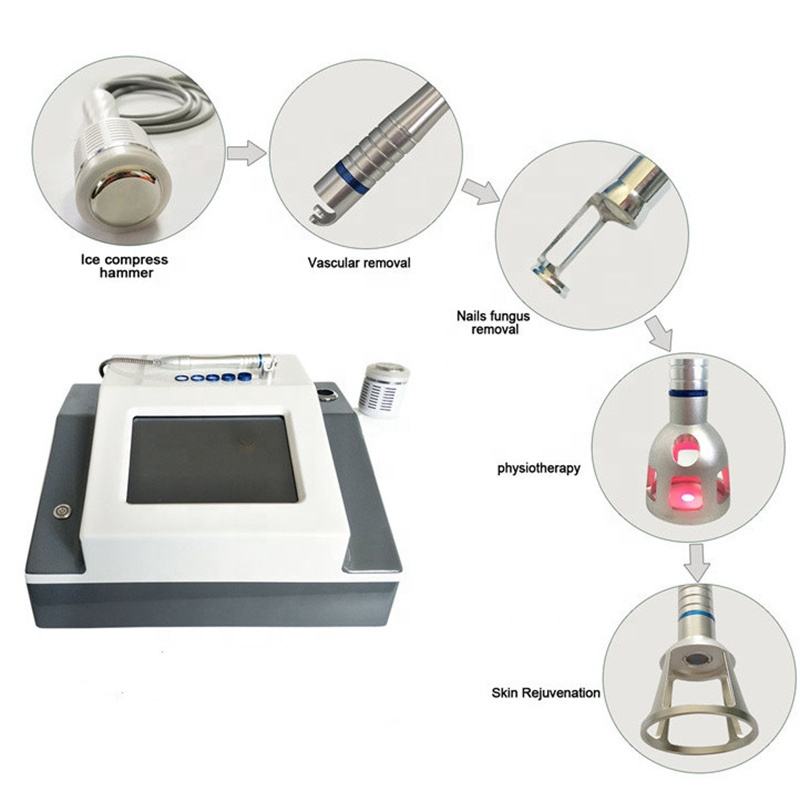 Ice compress hammer

Vascular removal

Nails fungus removal

physiotherapy

Skin Rejuvenation