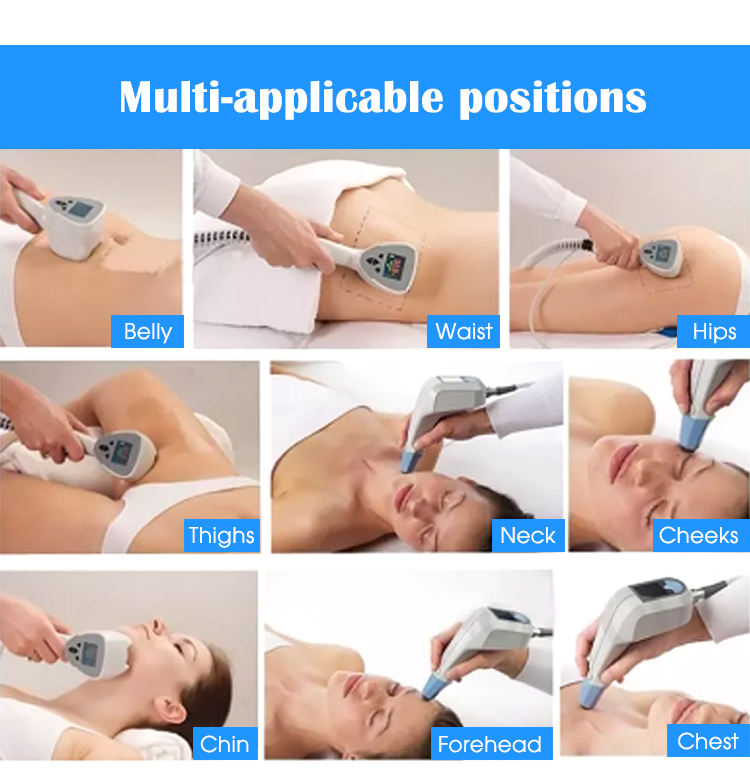 Multi-applicable positions

Belly

Waist

Hips

Thighs

Neck

Cheeks

Chin

Forehead

Chest