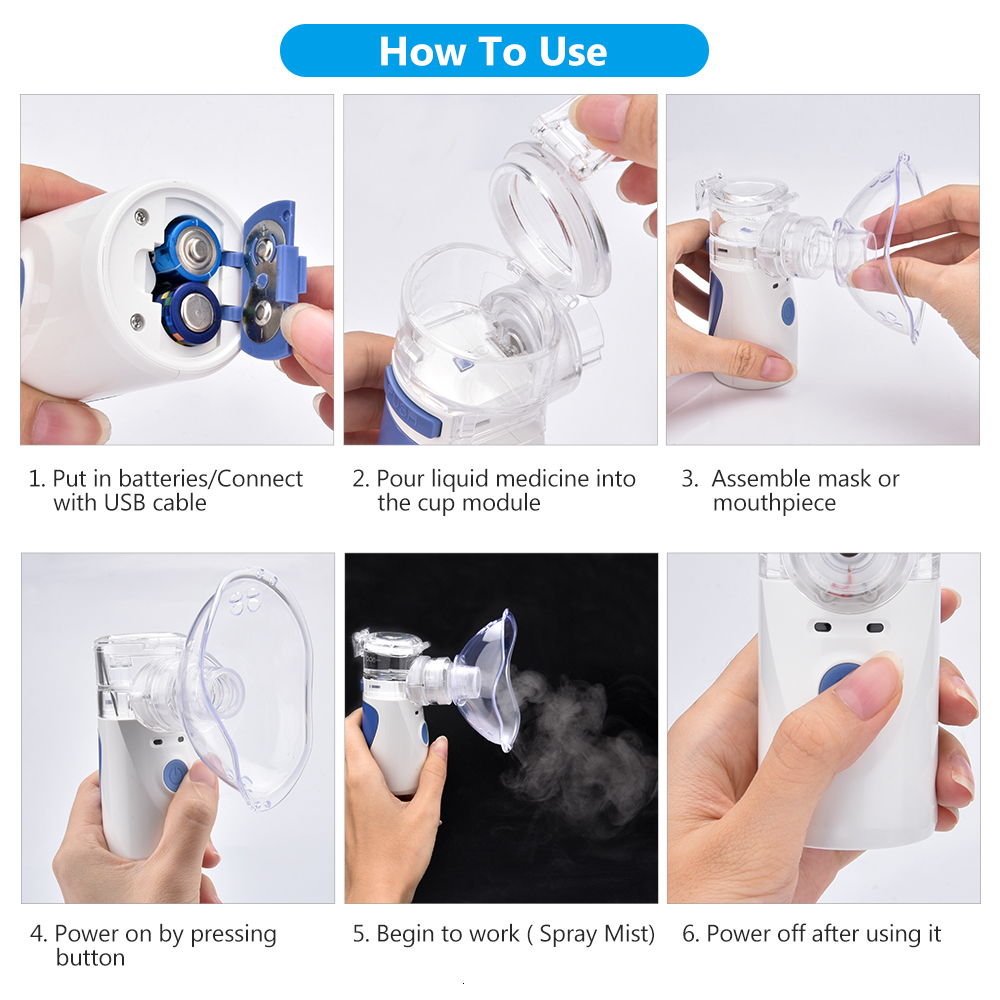 How To Use

1. Put in batteries/Connect with USB cable

2. Pour liquid medicine into the cup module

3. Assemble mask or mouthpiece

4. Power on by pressing button

5. Begin to work ( Spray Mist)

6. Power off after using it