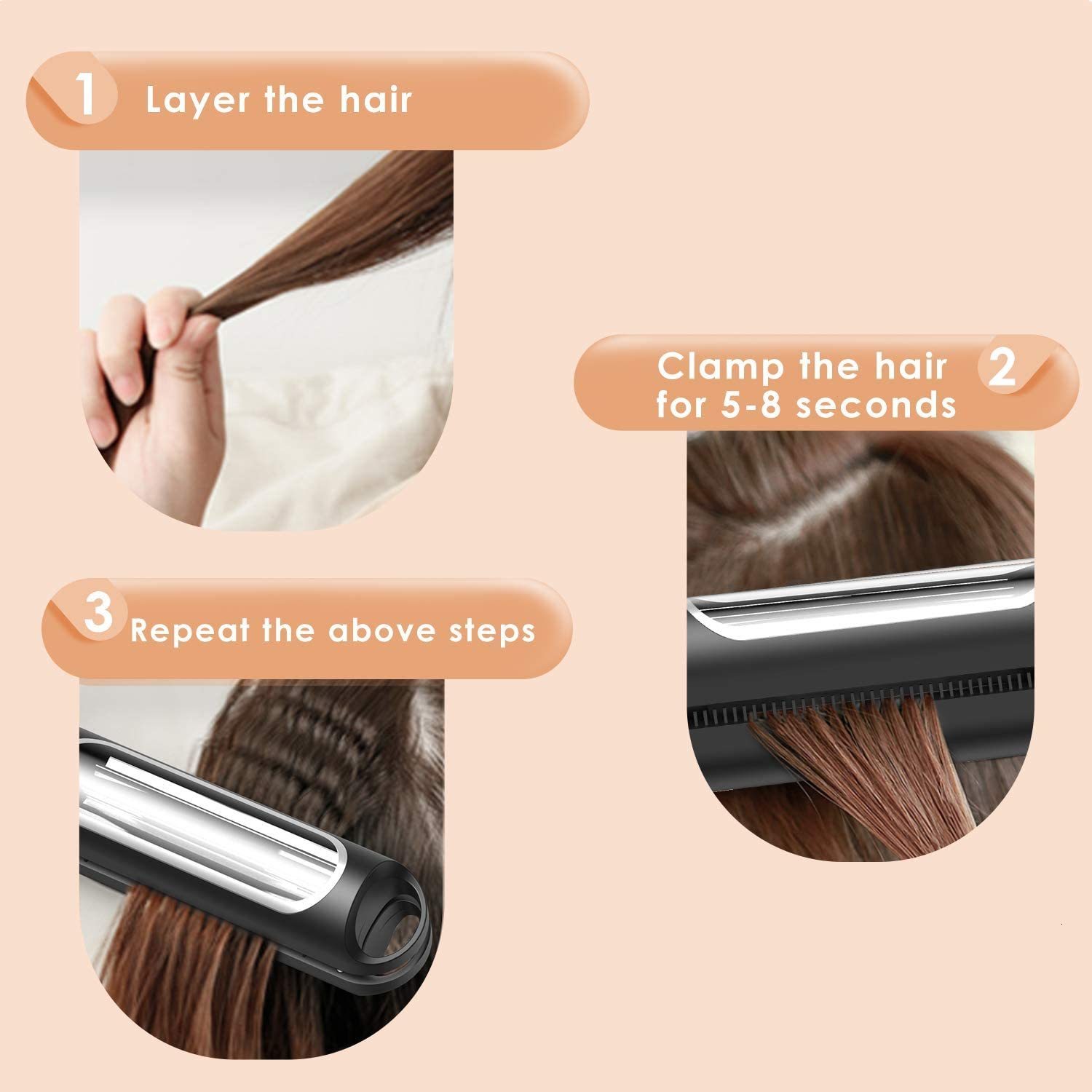 1 Layer the hair

Clamp the hair for 5-8 seconds 2

3 Repeat the above steps