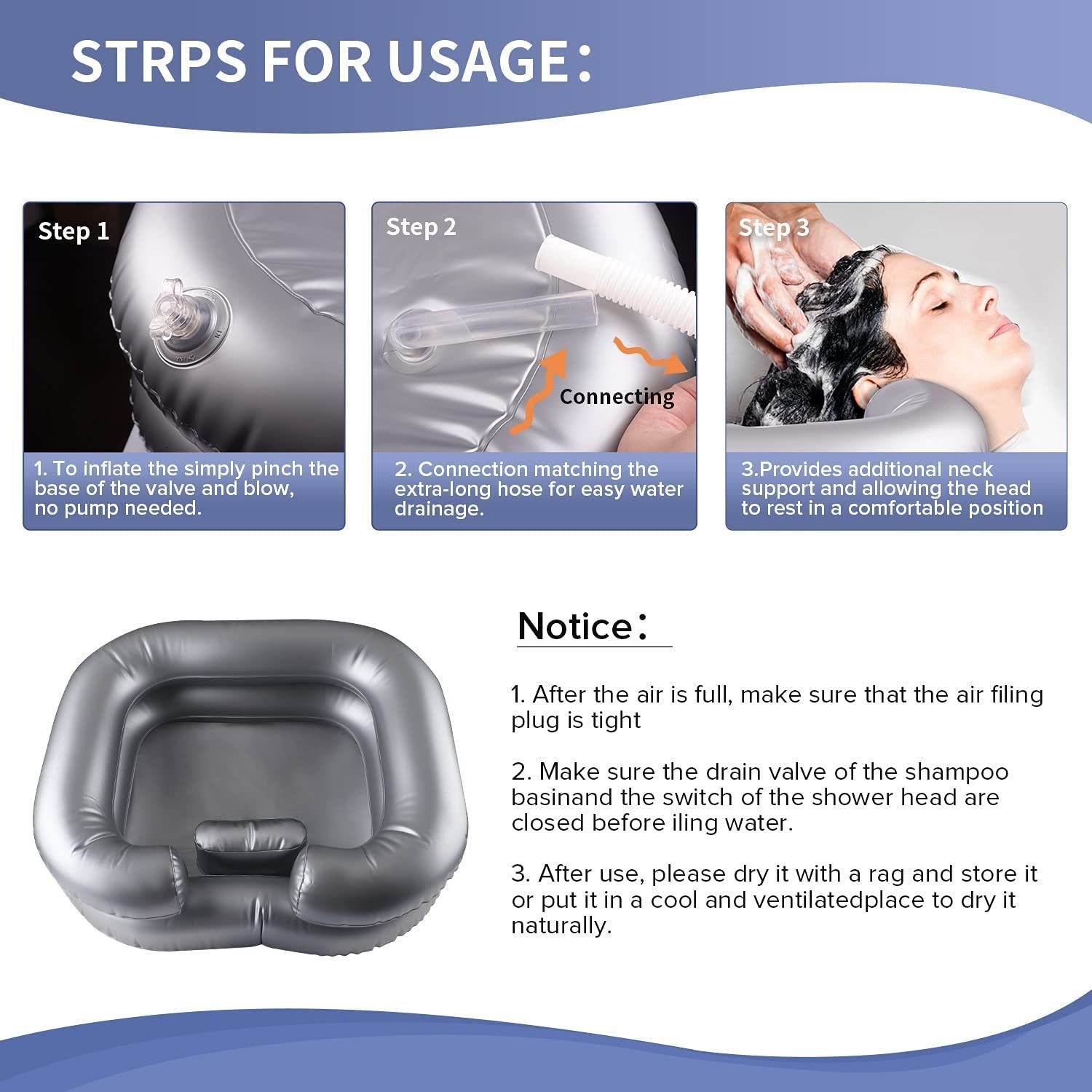 STRPS FOR USAGE:

Step 1

1. To inflate the simply pinch the base of the valve and blow, no pump needed.

Step 2

Connecting

2. Connection matching the extra-long hose for easy water drainage.

Step 3

3.Provides additional neck support and allowing the head to rest in a comfortable position

Notice:

1. After the air is full, make sure that the air filing plug is tight

2. Make sure the drain valve of the shampoo basinand the switch of the shower head are closed before iling water.

3. After use, please dry it with a rag and store it or put it in a cool and ventilatedplace to dry it naturally.