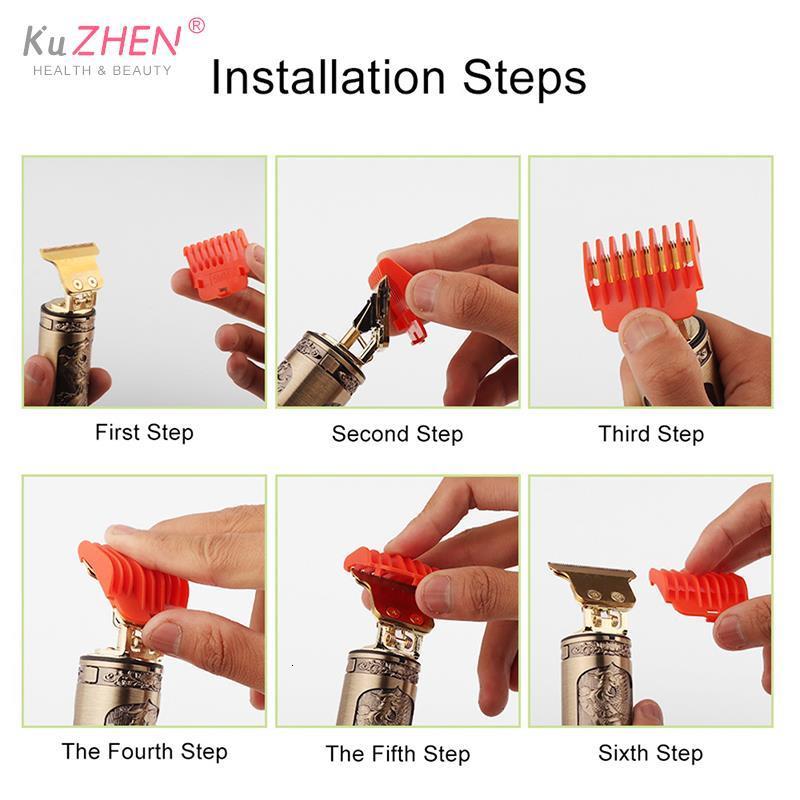 KuZHEN®
HEALTH & BEAUTY

Installation Steps

First Step

Second Step

Third Step

The Fourth Step

The Fifth Step

Sixth Step