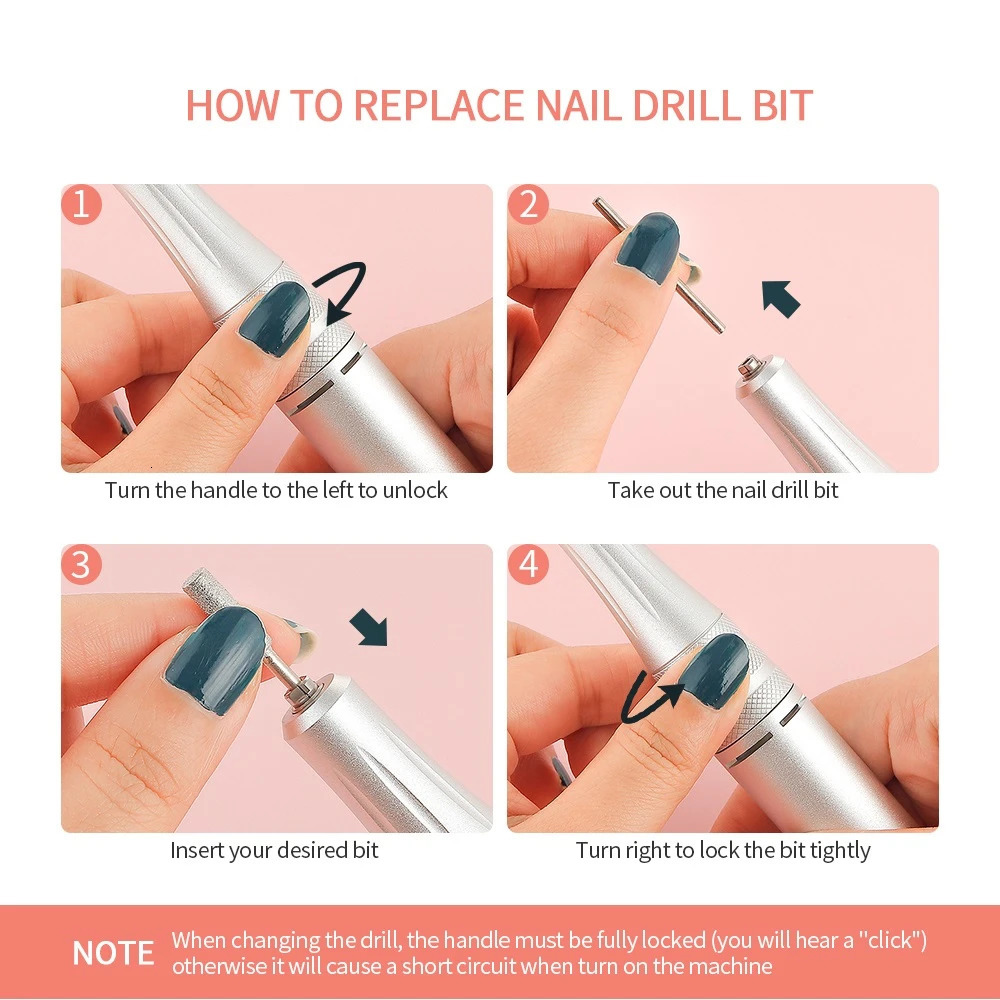 HOW TO REPLACE NAIL DRILL BIT

1
Turn the handle to the left to unlock

2
Take out the nail drill bit

3
Insert your desired bit

4
Turn right to lock the bit tightly

NOTE When changing the drill, the handle must be fully locked (you will hear a "click") otherwise it will cause a short circuit when turn on the machine