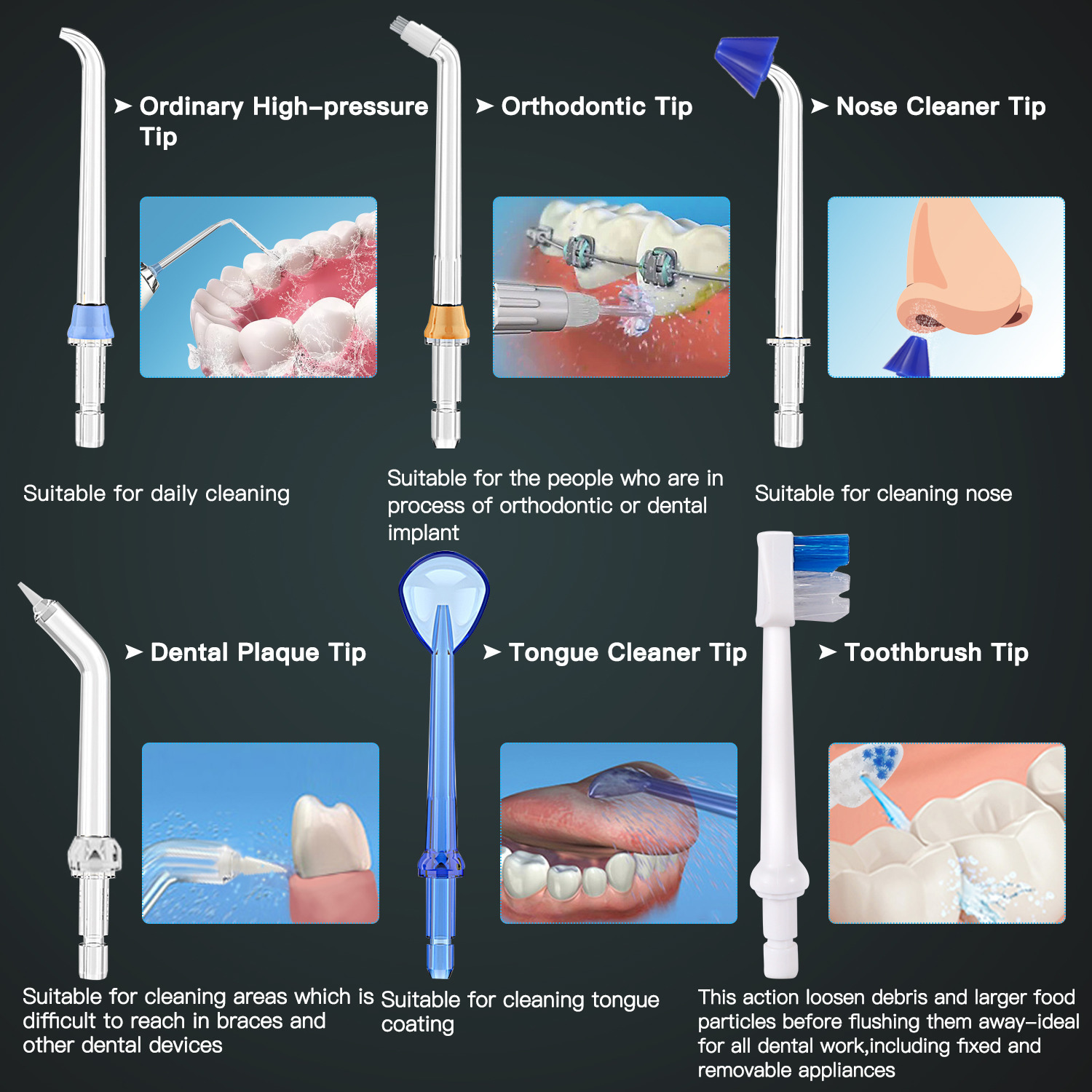 ➤ Ordinary High-pressure Tip

➤ Orthodontic Tip

➤ Nose Cleaner Tip

Suitable for daily cleaning

Suitable for the people who are in process of orthodontic or dental implant

Suitable for cleaning nose

➤ Dental Plaque Tip

➤ Tongue Cleaner Tip

➤ Toothbrush Tip

Suitable for cleaning areas which is difficult to reach in braces and other dental devices

Suitable for cleaning tongue coating

This action loosen debris and larger food particles before flushing them away-ideal for all dental work,including fixed and removable appliances