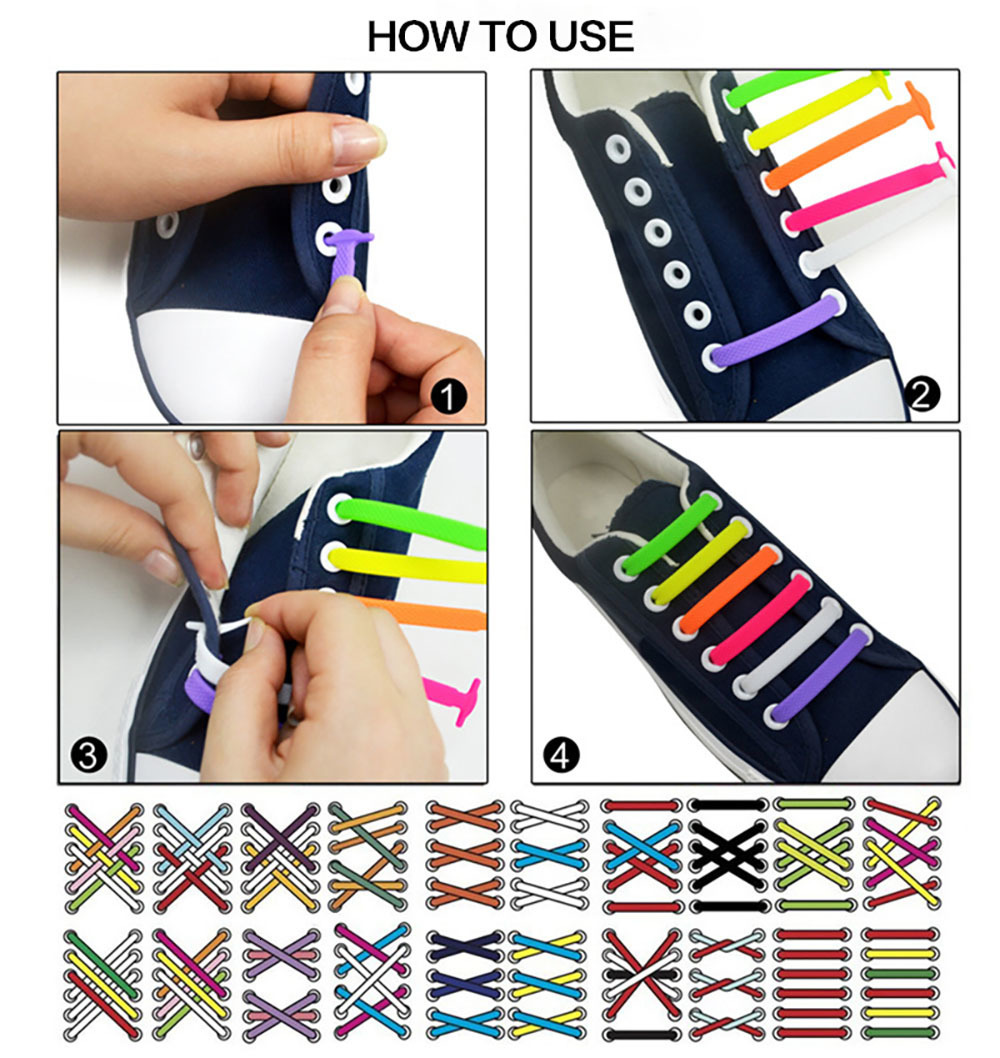 HOW TO USE

1

2

3

4