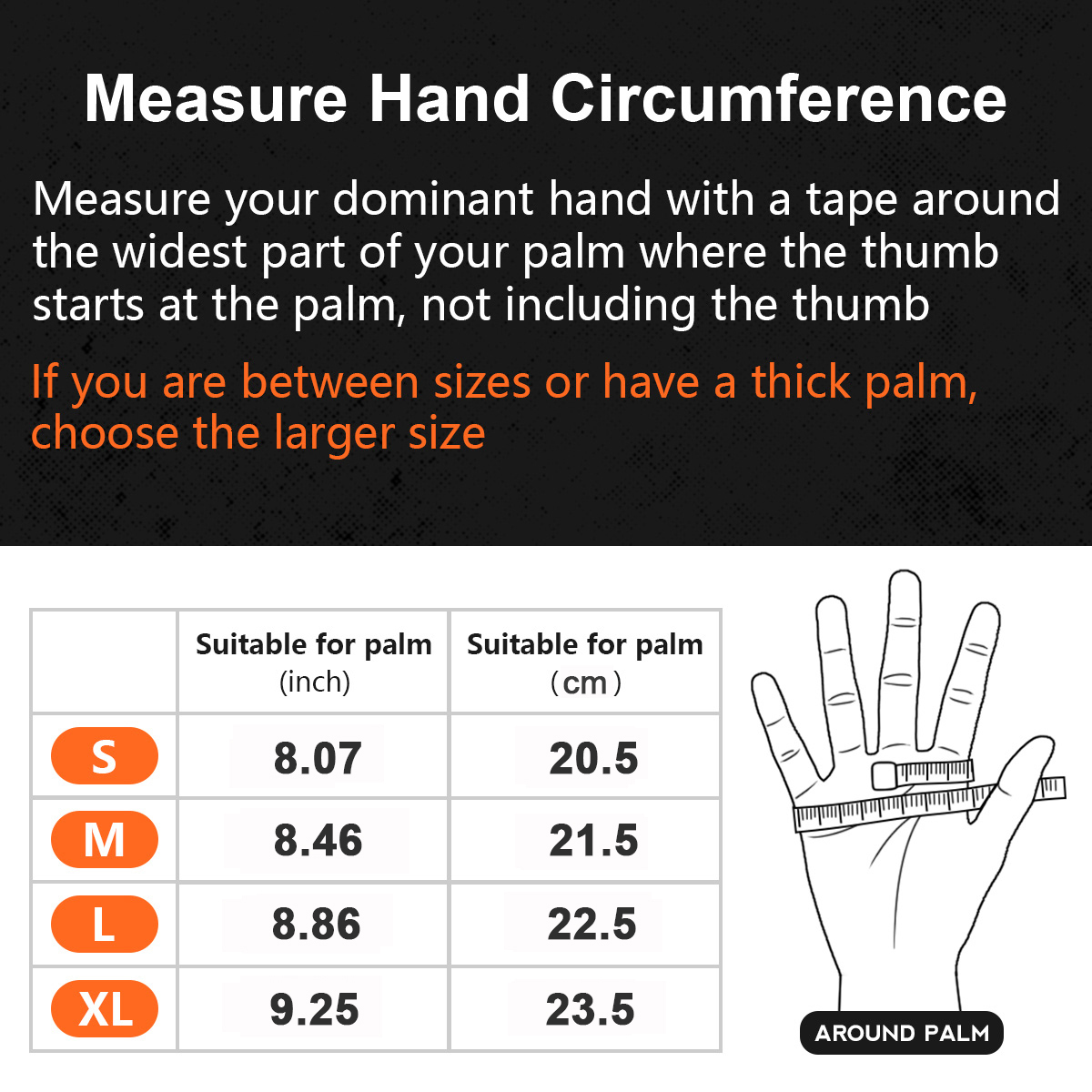 Measure Hand Circumference

Measure your dominant hand with a tape around the widest part of your palm where the thumb starts at the palm, not including the thumb

If you are between sizes or have a thick palm, choose the larger size

| | Suitable for palm (inch) | Suitable for palm (cm) |
|---|---|---|
| S | 8.07 | 20.5 |
| M | 8.46 | 21.5 |
| L | 8.86 | 22.5 |
| XL | 9.25 | 23.5 |

AROUND PALM