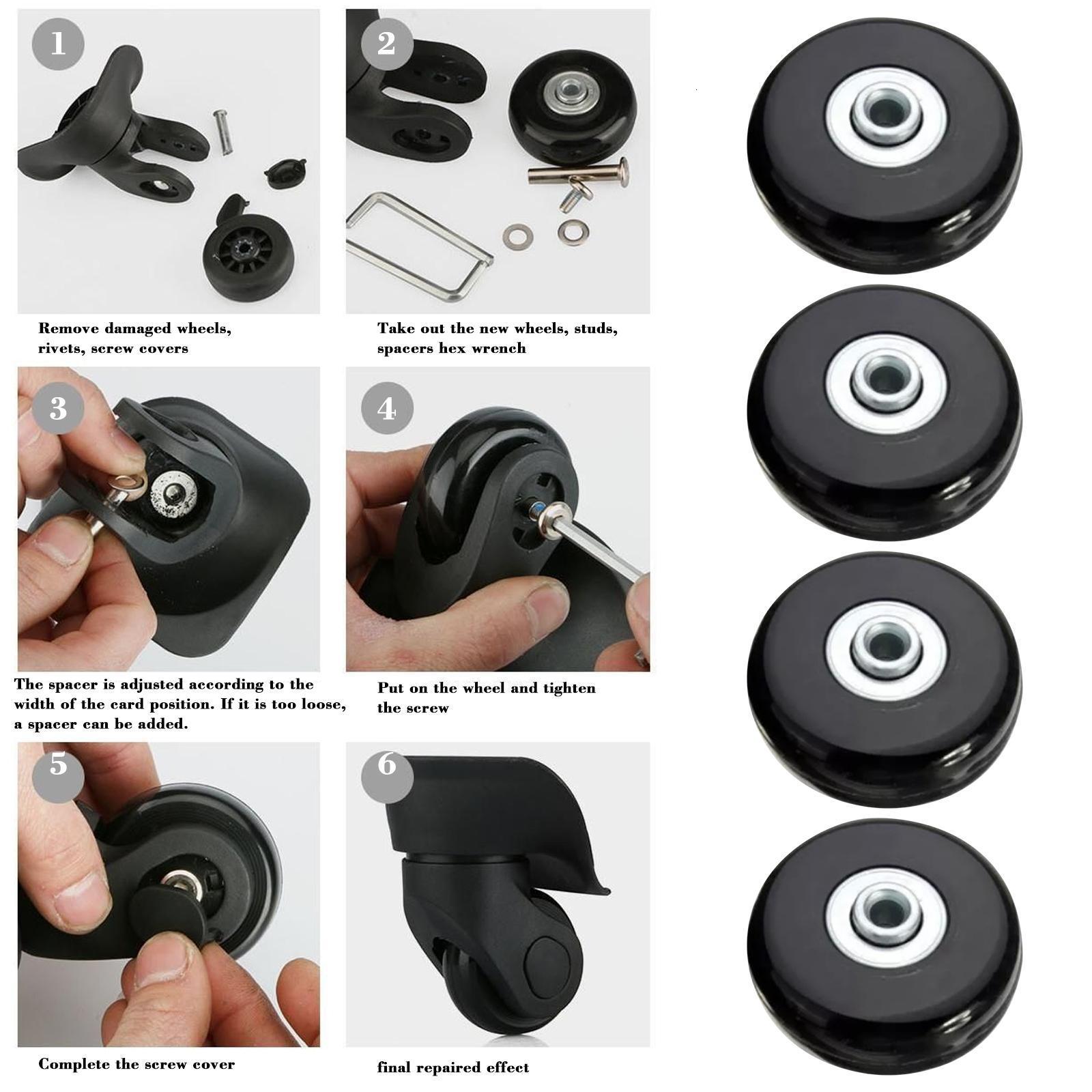 1

Remove damaged wheels, rivets, screw covers

2

Take out the new wheels, studs, spacers hex wrench

3

The spacer is adjusted according to the width of the card position. If it is too loose, a spacer can be added.

4

Put on the wheel and tighten the screw

5

Complete the screw cover

6

final repaired effect