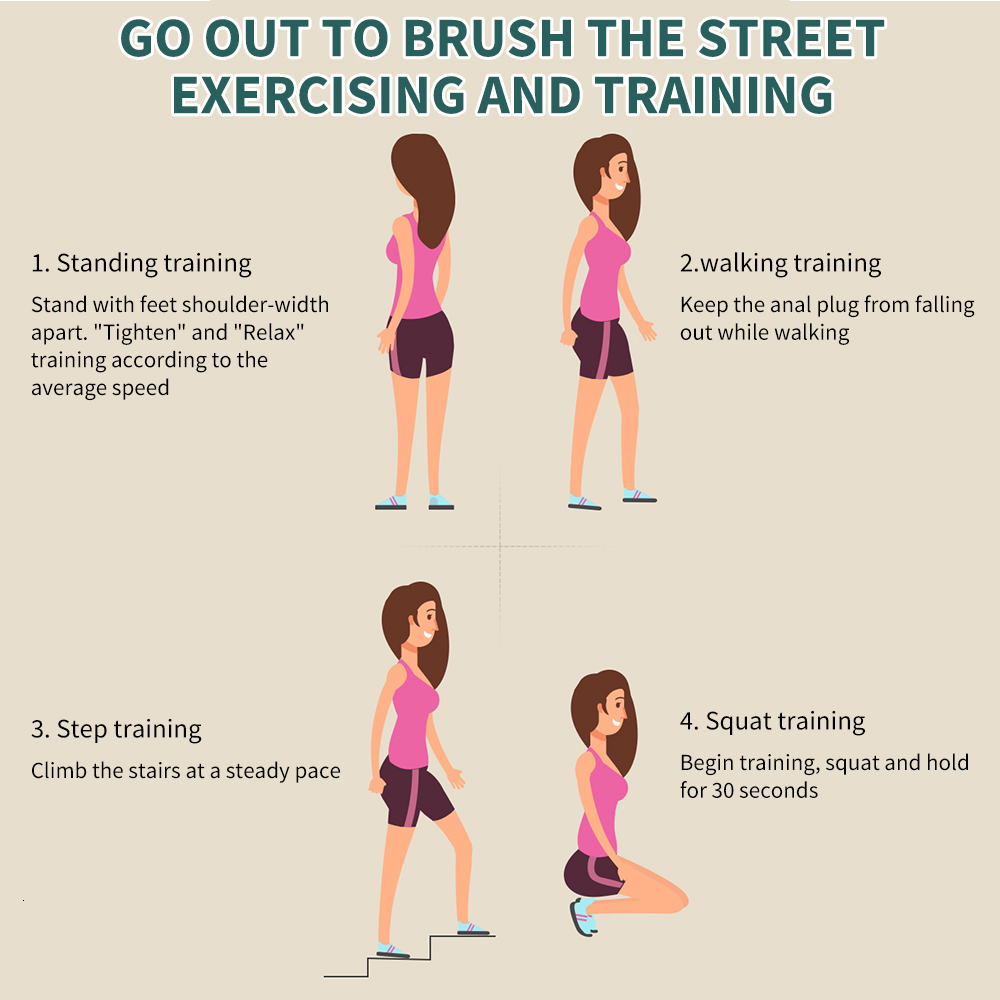 GO OUT TO BRUSH THE STREET
EXERCISING AND TRAINING

1. Standing training

Stand with feet shoulder-width apart. "Tighten" and "Relax" training according to the average speed

2.walking training

Keep the anal plug from falling out while walking

3. Step training

Climb the stairs at a steady pace

4. Squat training

Begin training, squat and hold for 30 seconds