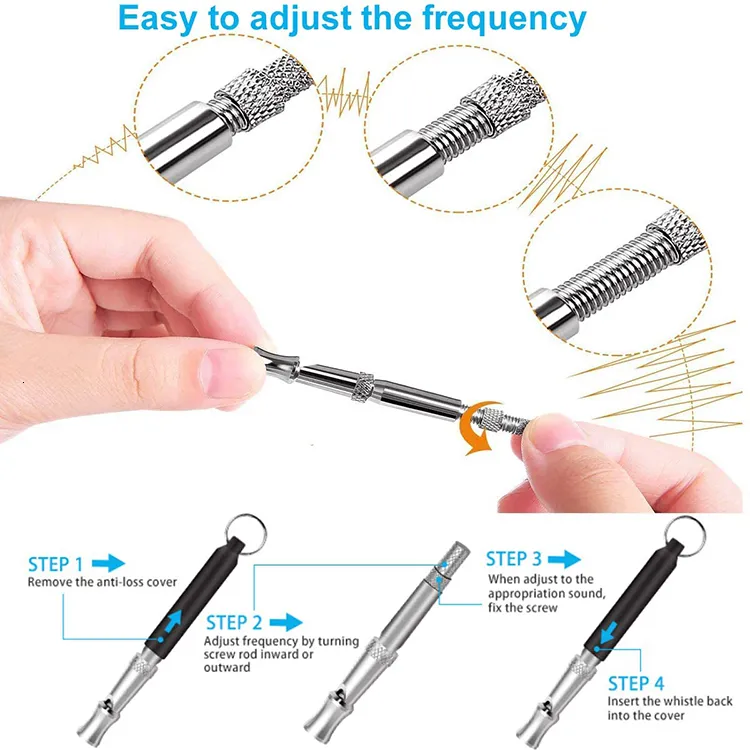 Easy to adjust the frequency

STEP 1
Remove the anti-loss cover

STEP 2
Adjust frequency by turning screw rod inward or outward

STEP 3
When adjust to the appropriation sound, fix the screw

STEP 4
Insert the whistle back into the cover