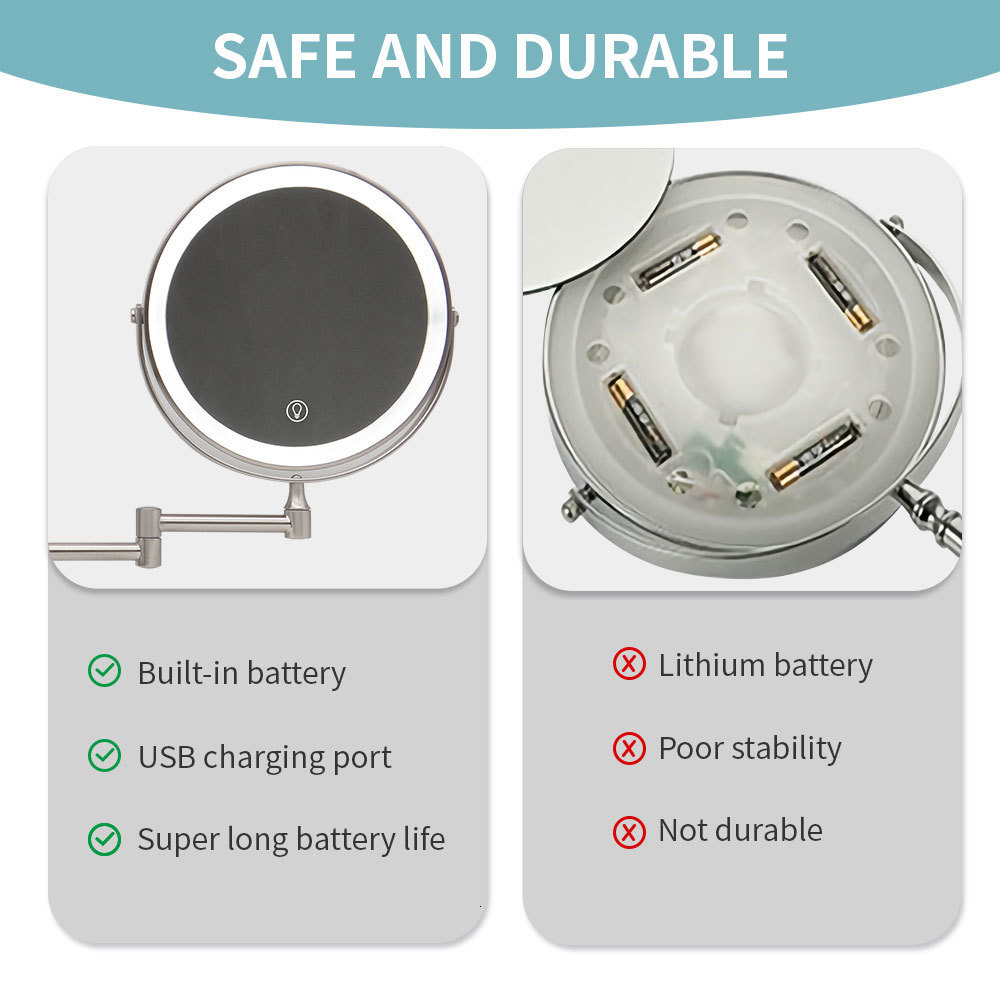 SAFE AND DURABLE

Built-in battery

USB charging port

Super long battery life

Lithium battery

Poor stability

Not durable