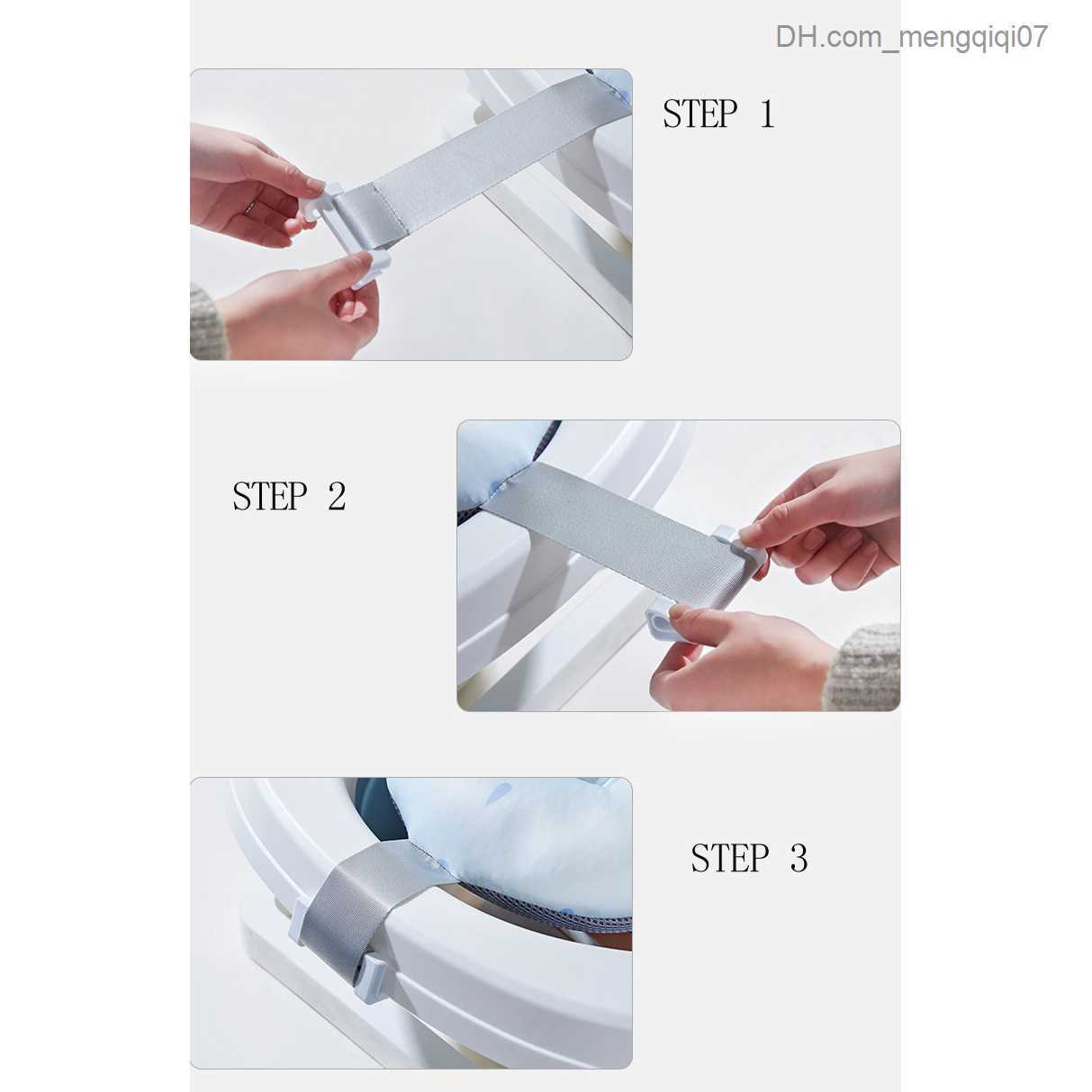 DH.com_mengqiqi07

STEP 1

STEP 2

STEP 3