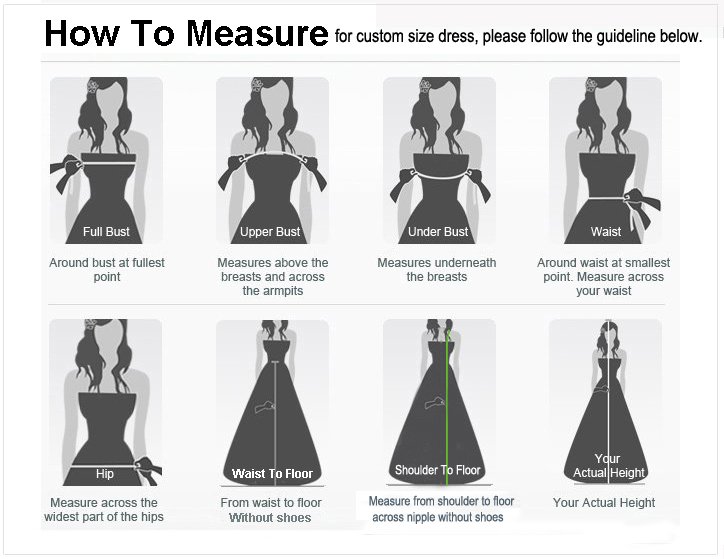 How To Measure for custom size dress, please follow the guideline below.

Full Bust
Around bust at fullest point

Upper Bust
Measures above the breasts and across the armpits

Under Bust
Measures underneath the breasts

Waist
Around waist at smallest point. Measure across your waist

Hip
Measure across the widest part of the hips

Waist To Floor
From waist to floor Without shoes

Shoulder To Floor
Measure from shoulder to floor across nipple without shoes

Your Actual Height
Your Actual Height