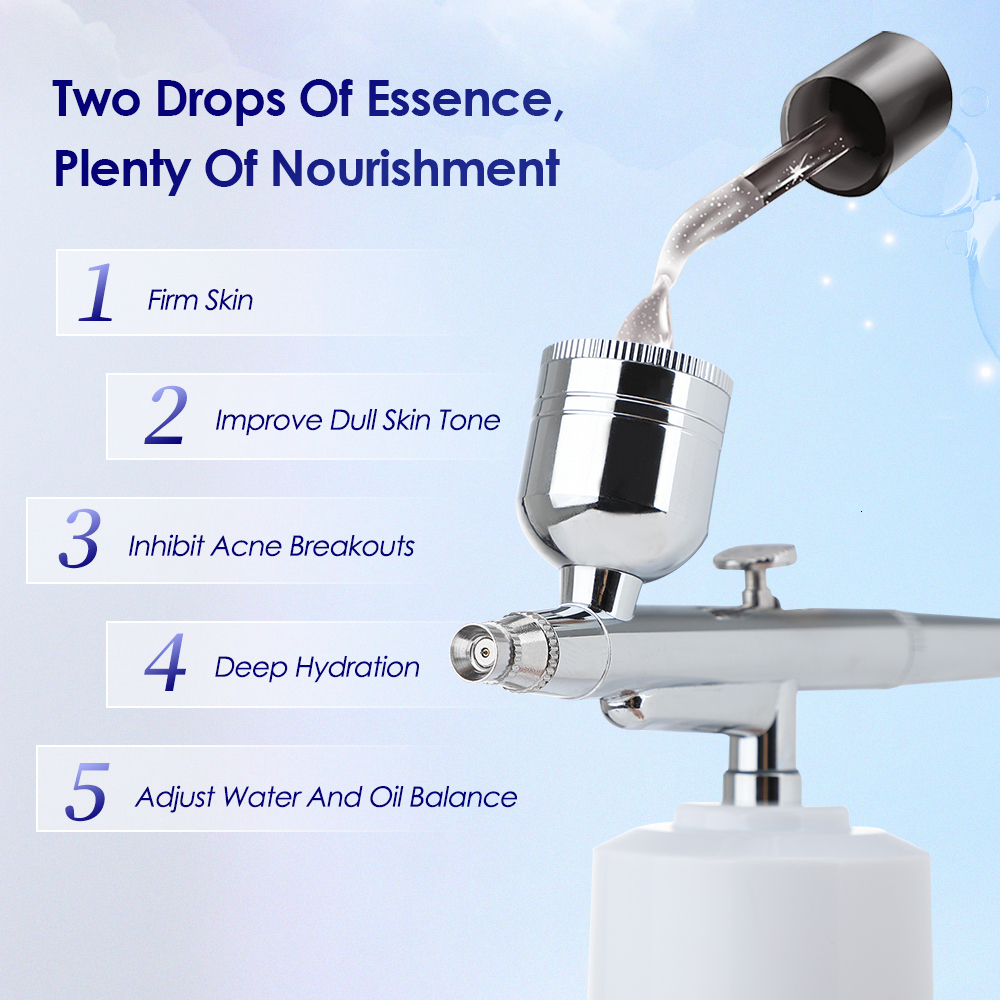 Two Drops Of Essence, Plenty Of Nourishment

1 Firm Skin

2 Improve Dull Skin Tone

3 Inhibit Acne Breakouts

4 Deep Hydration

5 Adjust Water And Oil Balance