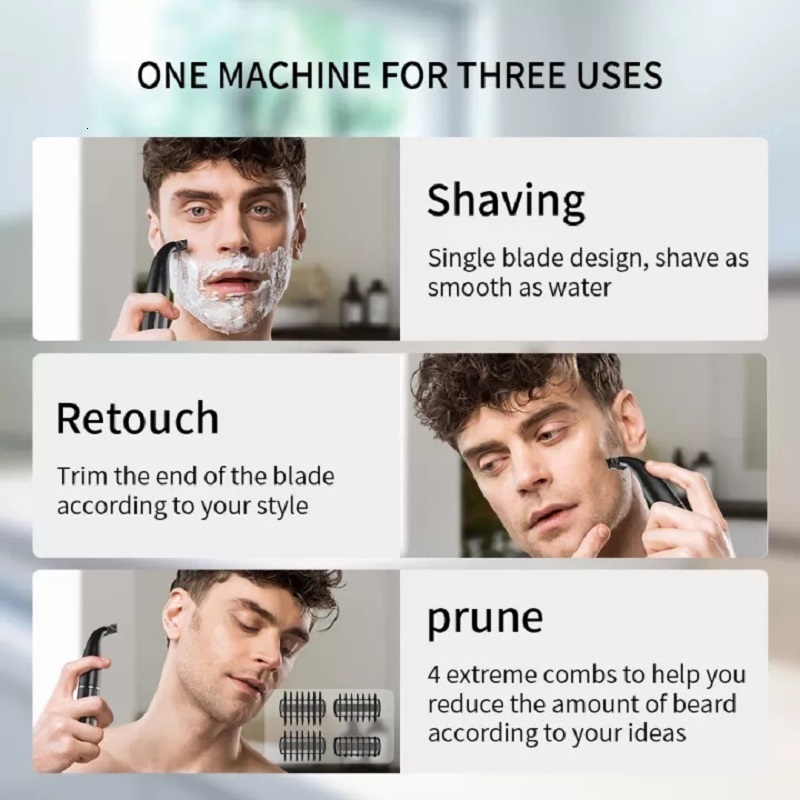 ONE MACHINE FOR THREE USES

Shaving

Single blade design, shave as smooth as water

Retouch

Trim the end of the blade according to your style

prune

4 extreme combs to help you reduce the amount of beard according to your ideas