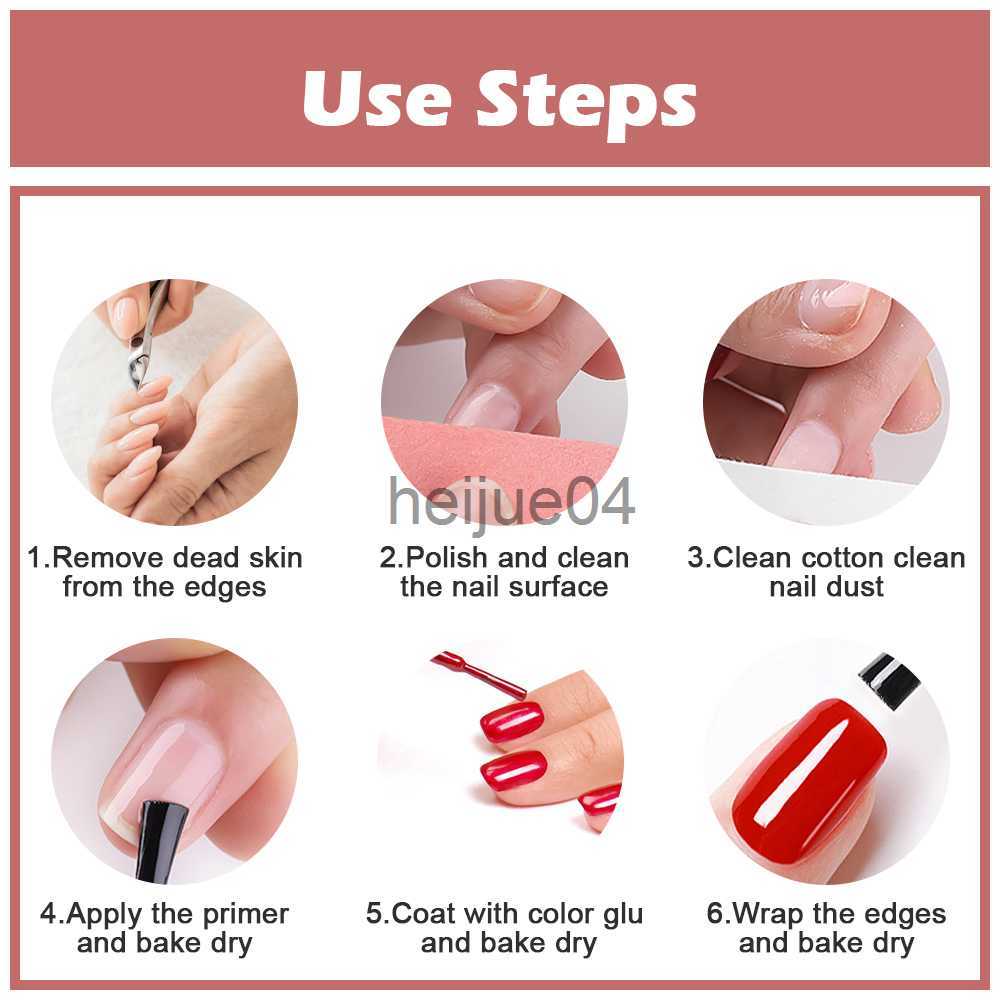 Use Steps

heijue04

1.Remove dead skin from the edges

2.Polish and clean the nail surface

3.Clean cotton clean nail dust

4.Apply the primer and bake dry

5.Coat with color glu and bake dry

6.Wrap the edges and bake dry