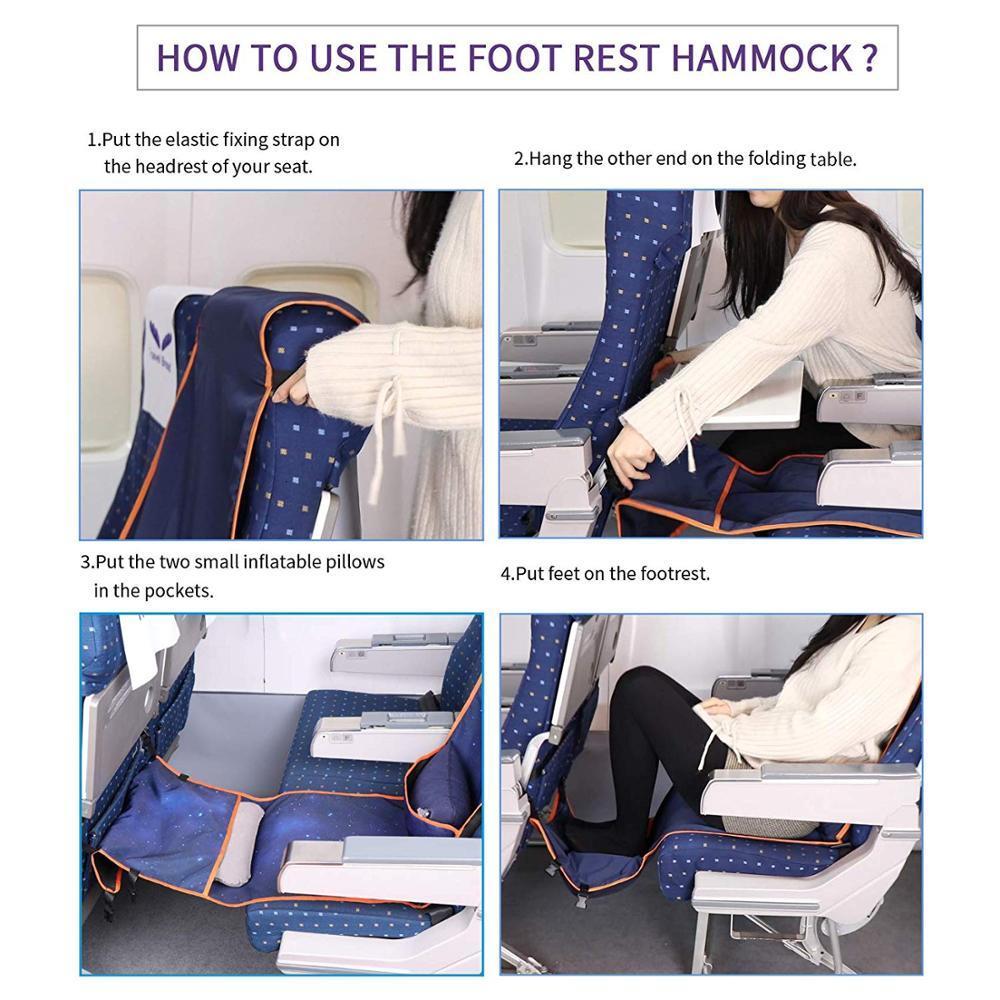 HOW TO USE THE FOOT REST HAMMOCK ?

1.Put the elastic fixing strap on the headrest of your seat.

2.Hang the other end on the folding table.

3.Put the two small inflatable pillows in the pockets.

4.Put feet on the footrest.