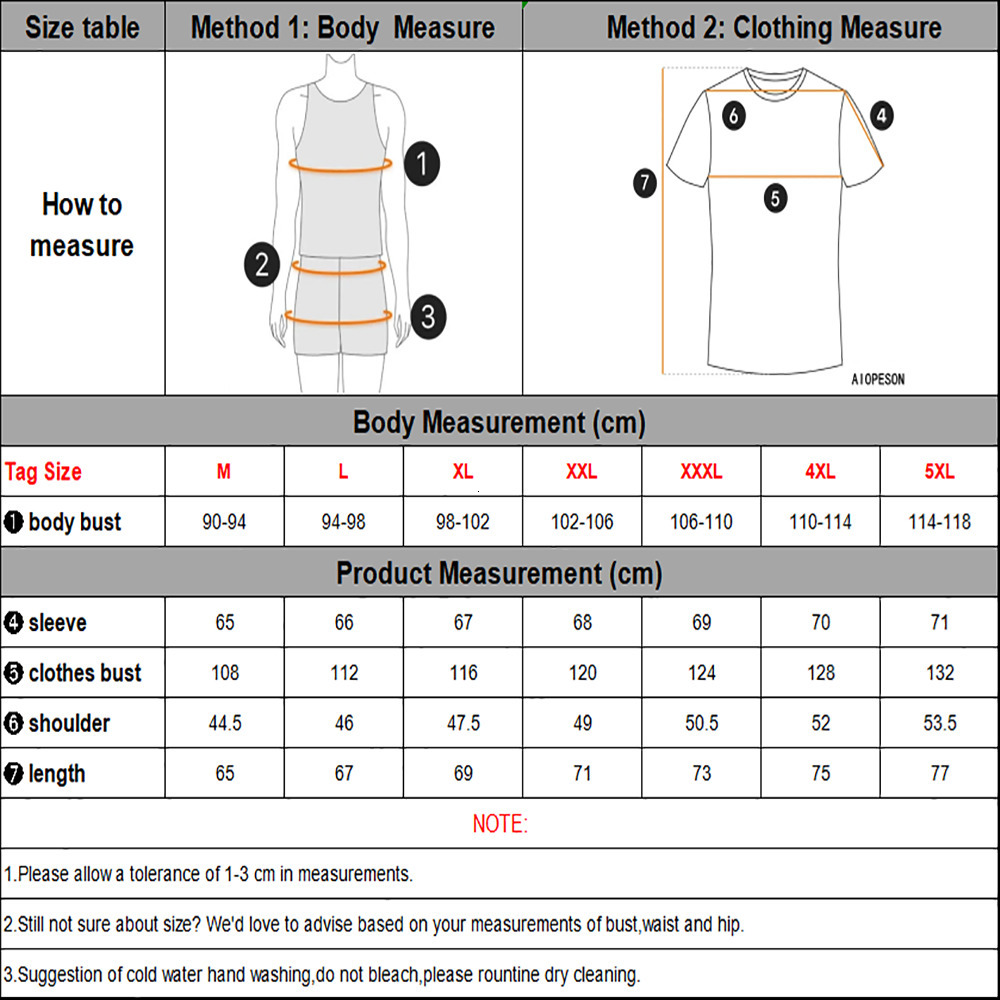 | Size table | Method 1: Body Measure | Method 2: Clothing Measure |
|---|---|---|
| How to measure | 1 2 3 | 6 4 7 5 AIOPESON |

Body Measurement (cm)

| Tag Size | M | L | XL | XXL | XXXL | 4XL | 5XL |
|---|---|---|---|---|---|---|---|
| ❶ body bust | 90-94 | 94-98 | 98-102 | 102-106 | 106-110 | 110-114 | 114-118 |

Product Measurement (cm)

| | | | | | | | |
|---|---|---|---|---|---|---|---|
| ❹ sleeve | 65 | 66 | 67 | 68 | 69 | 70 | 71 |
| ❺ clothes bust | 108 | 112 | 116 | 120 | 124 | 128 | 132 |
| ❻ shoulder | 44.5 | 46 | 47.5 | 49 | 50.5 | 52 | 53.5 |
| ❼ length | 65 | 67 | 69 | 71 | 73 | 75 | 77 |

NOTE:

1.Please allow a tolerance of 1-3 cm in measurements.

2.Still not sure about size? We'd love to advise based on your measurements of bust,waist and hip.

3.Suggestion of cold water hand washing,do not bleach,please rountine dry cleaning.