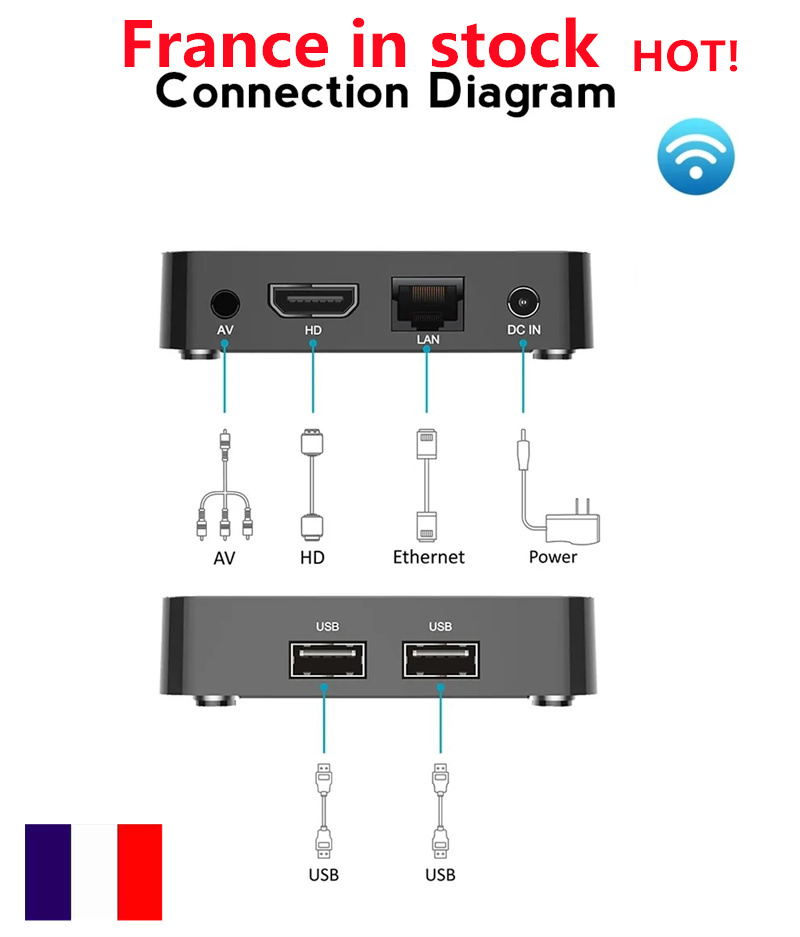 France in stock HOT!
Connection Diagram

AV HD LAN DC IN

AV HD Ethernet Power

USB USB

USB USB