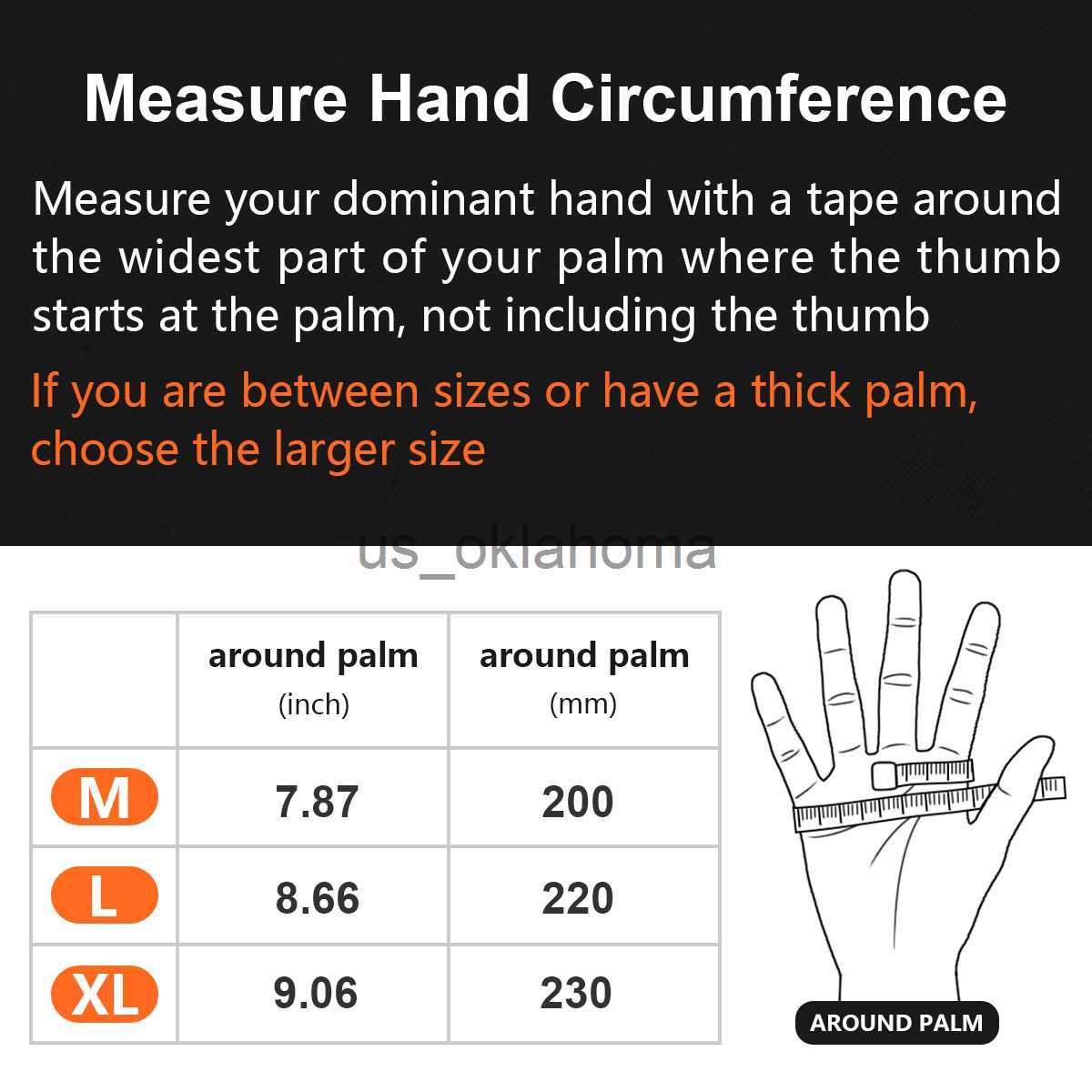 Measure Hand Circumference

Measure your dominant hand with a tape around the widest part of your palm where the thumb starts at the palm, not including the thumb

If you are between sizes or have a thick palm, choose the larger size

us_oklahoma

| | around palm (inch) | around palm (mm) |
|---|---|---|
| M | 7.87 | 200 |
| L | 8.66 | 220 |
| XL | 9.06 | 230 |

AROUND PALM