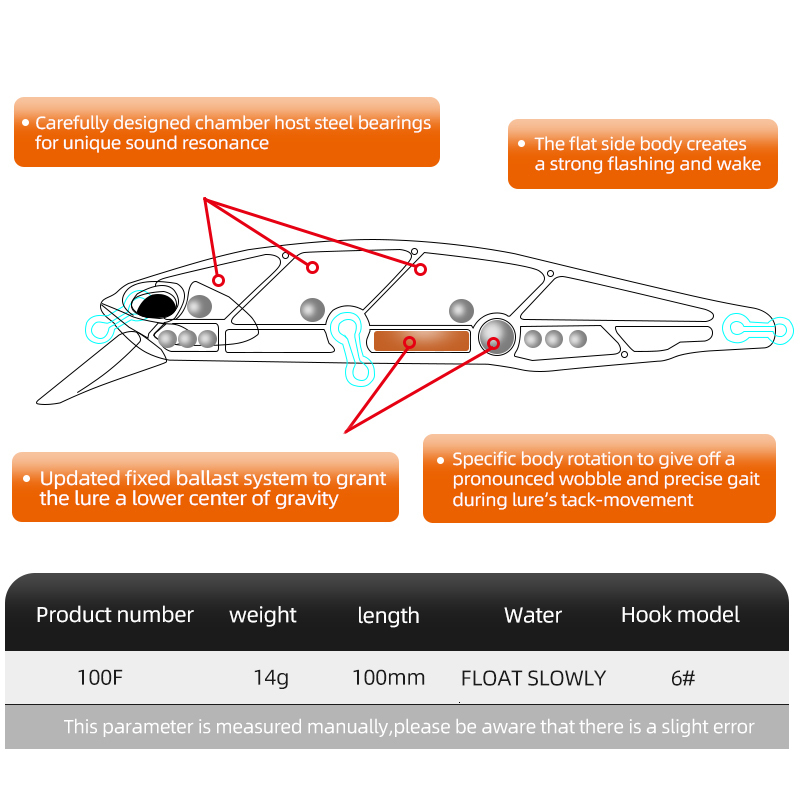 • Carefully designed chamber host steel bearings for unique sound resonance

• The flat side body creates a strong flashing and wake

• Updated fixed ballast system to grant the lure a lower center of gravity

• Specific body rotation to give off a pronounced wobble and precise gait during lure's tack-movement

| Product number | weight | length | Water | Hook model |
|---|---|---|---|---|
| 100F | 14g | 100mm | FLOAT SLOWLY | 6# |

This parameter is measured manually,please be aware that there is a slight error