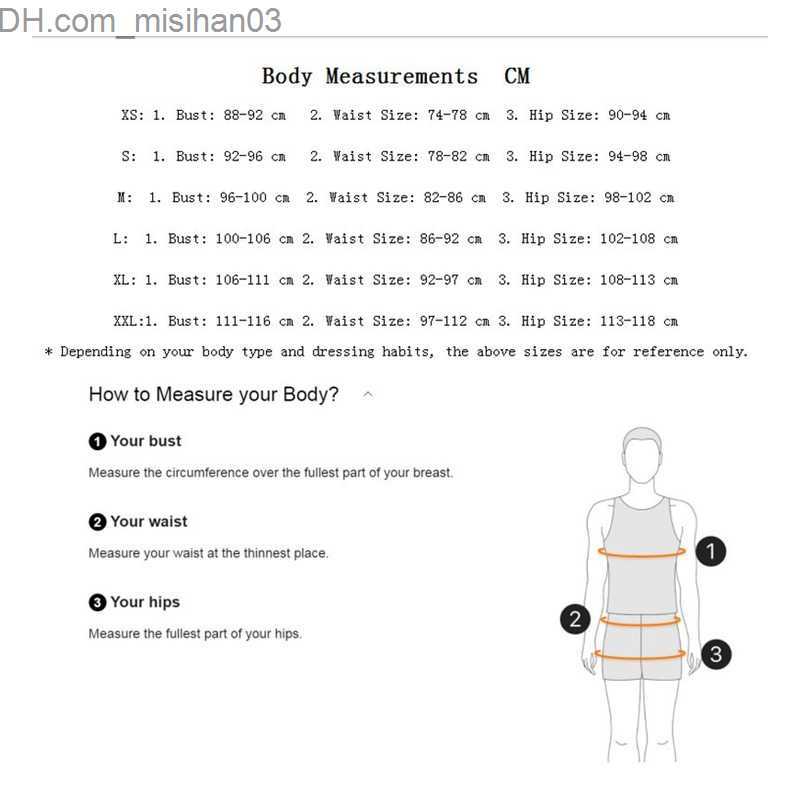 DH.com_misihan03

Body Measurements CM

XS: 1. Bust: 88-92 cm 2. Waist Size: 74-78 cm 3. Hip Size: 90-94 cm

S: 1. Bust: 92-96 cm 2. Waist Size: 78-82 cm 3. Hip Size: 94-98 cm

M: 1. Bust: 96-100 cm 2. Waist Size: 82-86 cm 3. Hip Size: 98-102 cm

L: 1. Bust: 100-106 cm 2. Waist Size: 86-92 cm 3. Hip Size: 102-108 cm

XL: 1. Bust: 106-111 cm 2. Waist Size: 92-97 cm 3. Hip Size: 108-113 cm

XXL:1. Bust: 111-116 cm 2. Waist Size: 97-112 cm 3. Hip Size: 113-118 cm

* Depending on your body type and dressing habits, the above sizes are for reference only.

How to Measure your Body?

1 Your bust

Measure the circumference over the fullest part of your breast.

2 Your waist

Measure your waist at the thinnest place.

3 Your hips

Measure the fullest part of your hips.

1

2

3