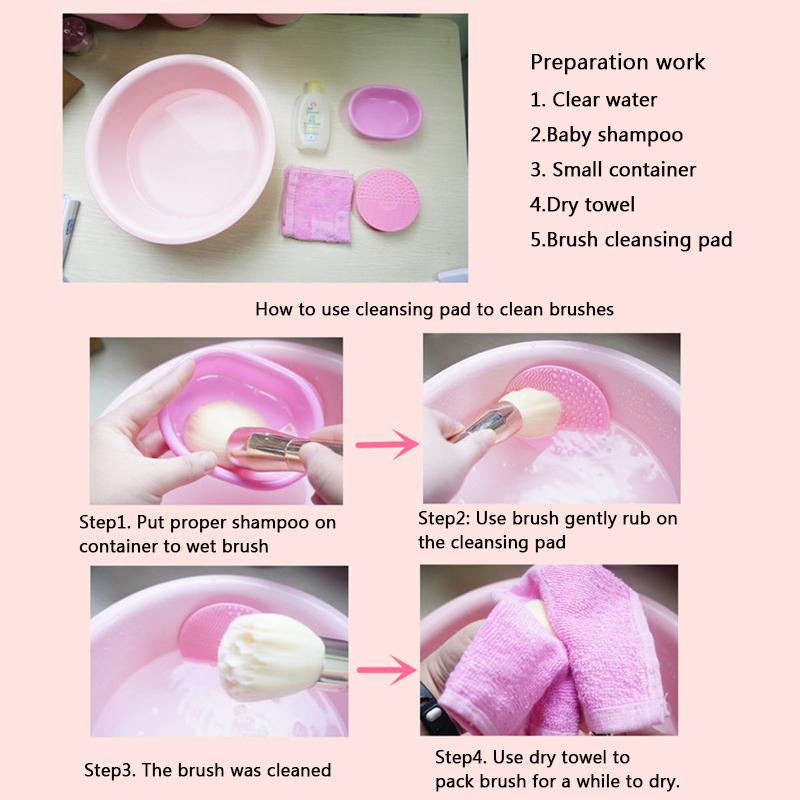 Preparation work
1. Clear water
2.Baby shampoo
3. Small container
4.Dry towel
5.Brush cleansing pad

How to use cleansing pad to clean brushes

Step1. Put proper shampoo on container to wet brush

Step2: Use brush gently rub on the cleansing pad

Step3. The brush was cleaned

Step4. Use dry towel to pack brush for a while to dry.