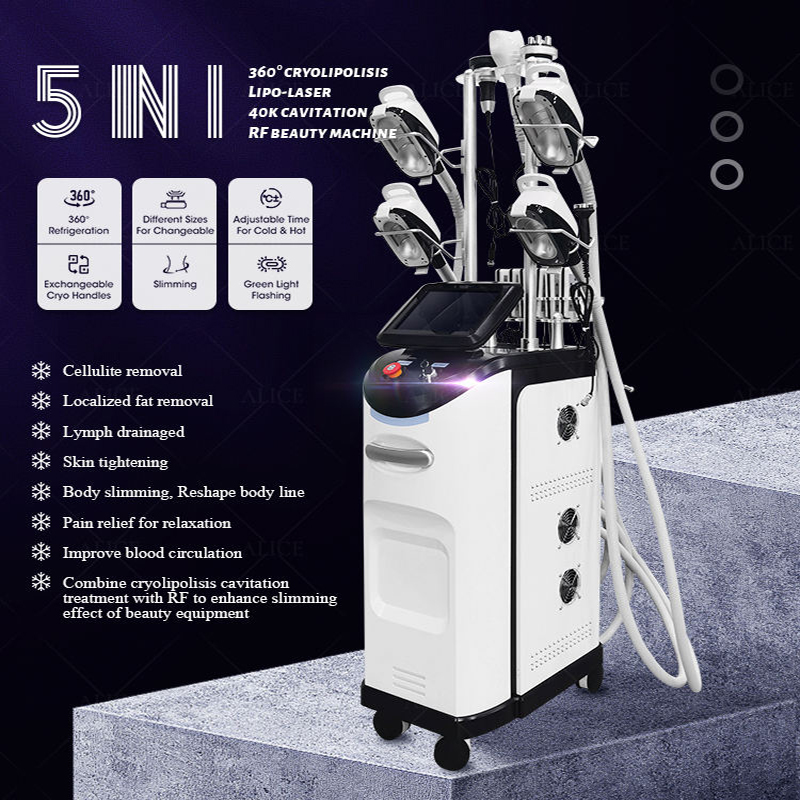 5 IN 1

360° CRYOLIPOLISIS
LIPO-LASER
40K CAVITATION
RF BEAUTY MACHINE

360°
360° Refrigeration

Different Sizes For Changeable

Adjustable Time For Cold & Hot

Exchangeable Cryo Handles

Slimming

Green Light Flashing

Cellulite removal

Localized fat removal

Lymph drainaged

Skin tightening

Body slimming, Reshape body line

Pain relief for relaxation

Improve blood circulation

Combine cryolipolisis cavitation treatment with RF to enhance slimming effect of beauty equipment

ALICE