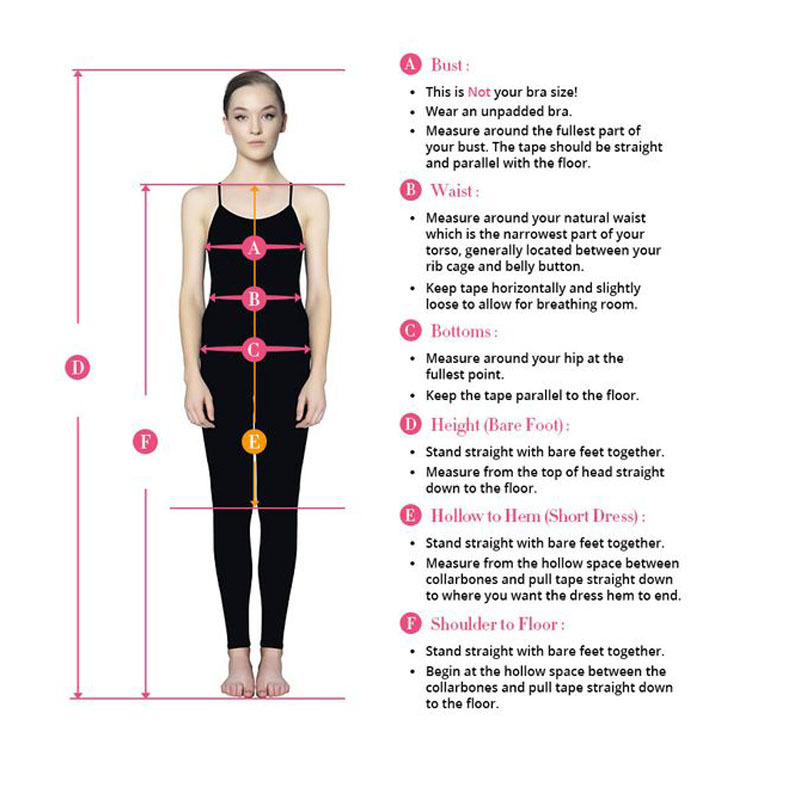 D

F

A

B

C

E

A Bust :
• This is Not your bra size!
• Wear an unpadded bra.
• Measure around the fullest part of your bust. The tape should be straight and parallel with the floor.

B Waist :
• Measure around your natural waist which is the narrowest part of your torso, generally located between your rib cage and belly button.
• Keep tape horizontally and slightly loose to allow for breathing room.

C Bottoms :
• Measure around your hip at the fullest point.
• Keep the tape parallel to the floor.

D Height (Bare Foot) :
• Stand straight with bare feet together.
• Measure from the top of head straight down to the floor.

E Hollow to Hem (Short Dress) :
• Stand straight with bare feet together.
• Measure from the hollow space between collarbones and pull tape straight down to where you want the dress hem to end.

F Shoulder to Floor :
• Stand straight with bare feet together.
• Begin at the hollow space between the collarbones and pull tape straight down to the floor.