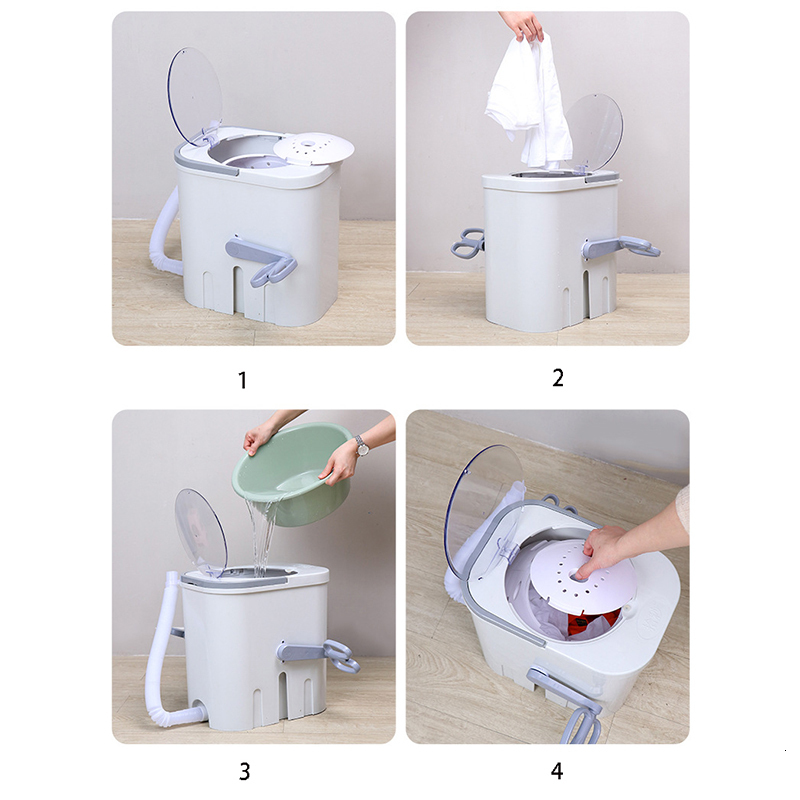 1

2

3

4