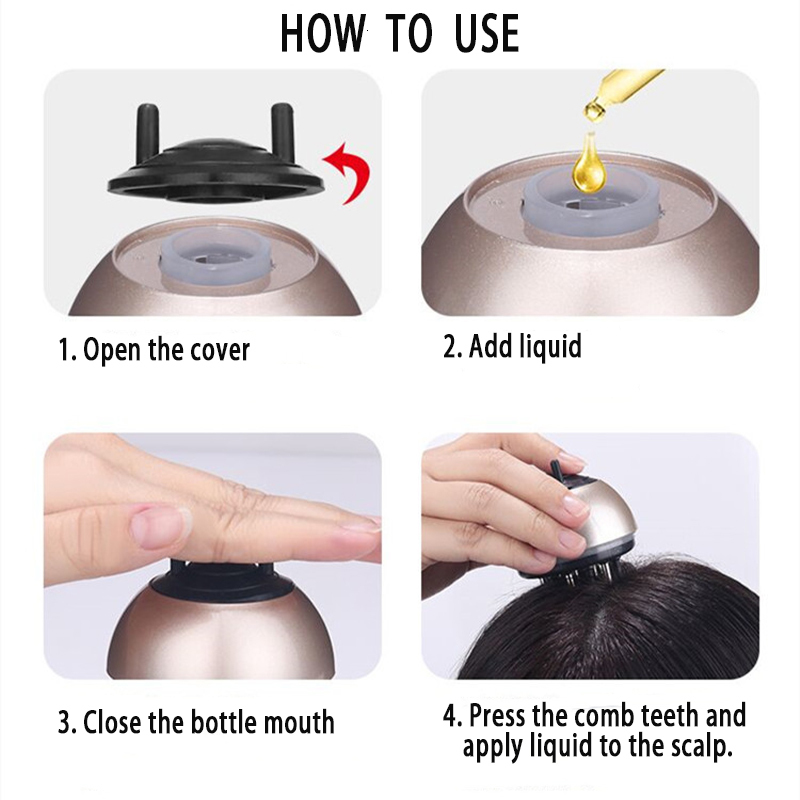 HOW TO USE

1. Open the cover

2. Add liquid

3. Close the bottle mouth

4. Press the comb teeth and apply liquid to the scalp.