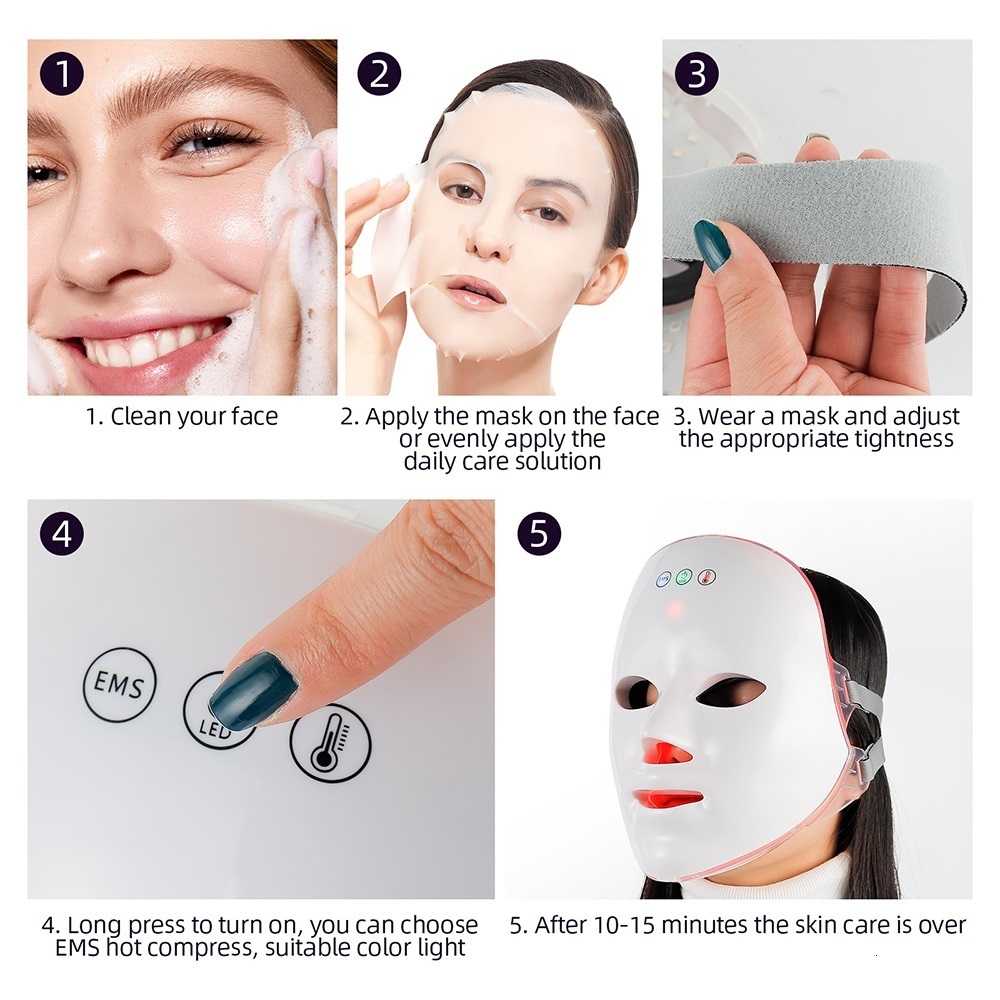 1

2

3

1. Clean your face

2. Apply the mask on the face or evenly apply the daily care solution

3. Wear a mask and adjust the appropriate tightness

4

EMS

LED

5

4. Long press to turn on, you can choose EMS hot compress, suitable color light

5. After 10-15 minutes the skin care is over