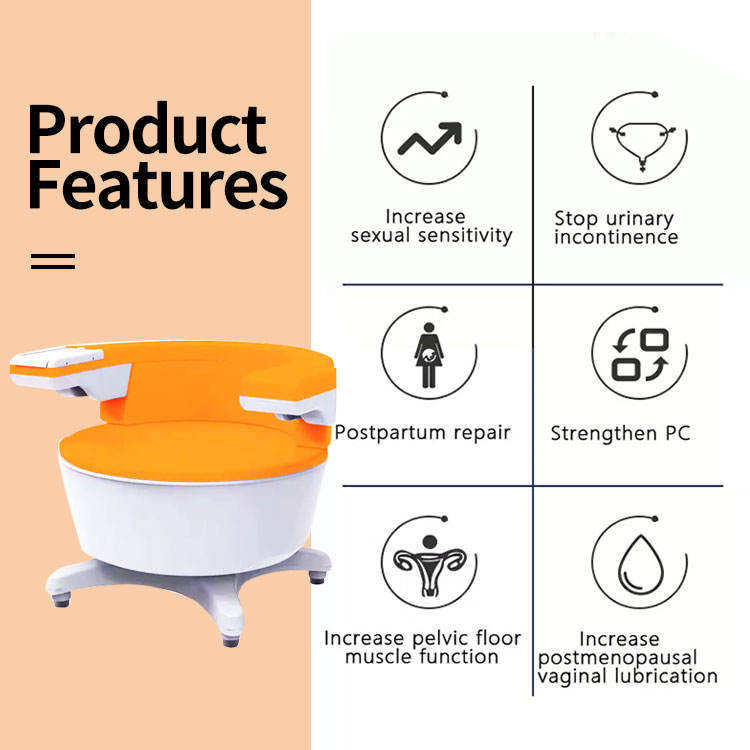 Product Features

Increase sexual sensitivity

Stop urinary incontinence

Postpartum repair

Strengthen PC

Increase pelvic floor muscle function

Increase postmenopausal vaginal lubrication