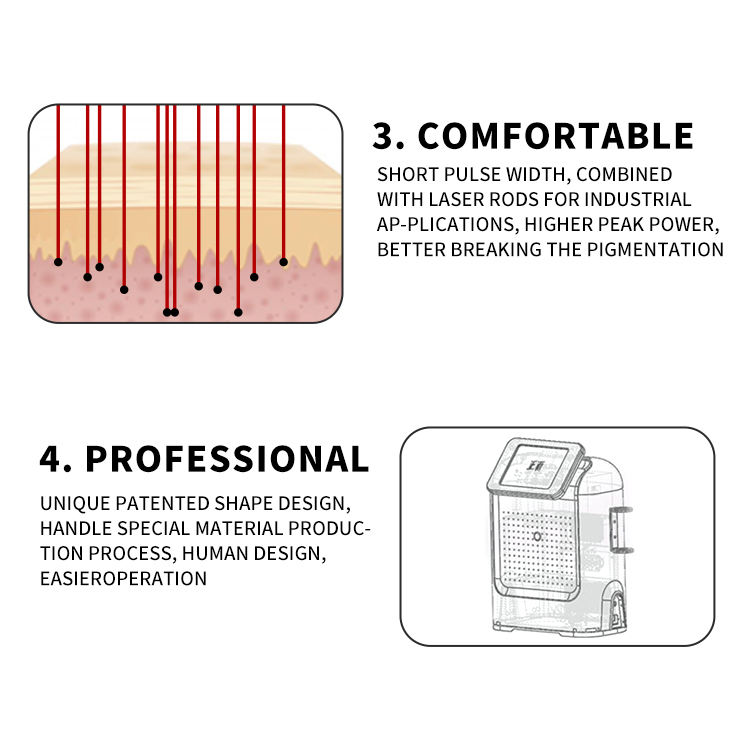 3. COMFORTABLE

SHORT PULSE WIDTH, COMBINED WITH LASER RODS FOR INDUSTRIAL AP-PLICATIONS, HIGHER PEAK POWER, BETTER BREAKING THE PIGMENTATION

4. PROFESSIONAL

UNIQUE PATENTED SHAPE DESIGN, HANDLE SPECIAL MATERIAL PRODUCTION PROCESS, HUMAN DESIGN, EASIEROPERATION