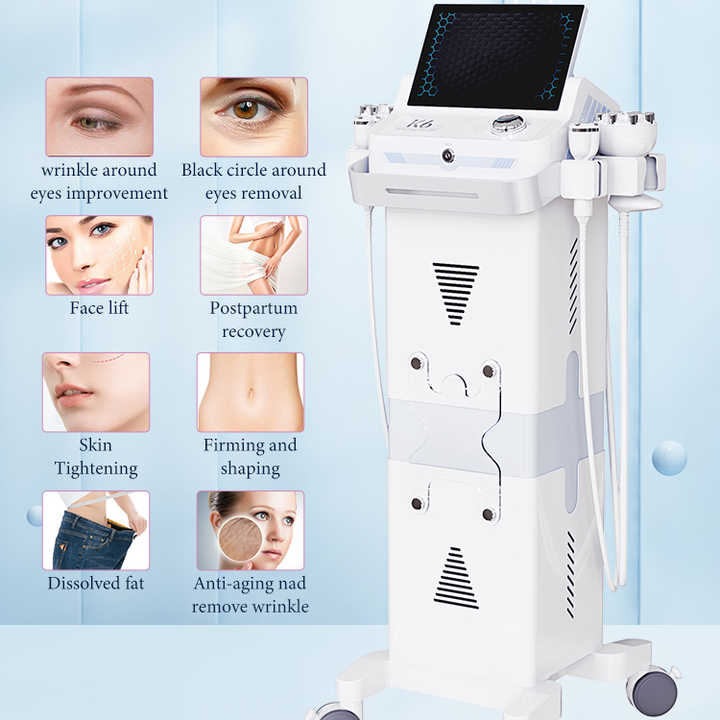 wrinkle around eyes improvement

Black circle around eyes removal

Face lift

Postpartum recovery

Skin Tightening

Firming and shaping

Dissolved fat

Anti-aging nad remove wrinkle

K6