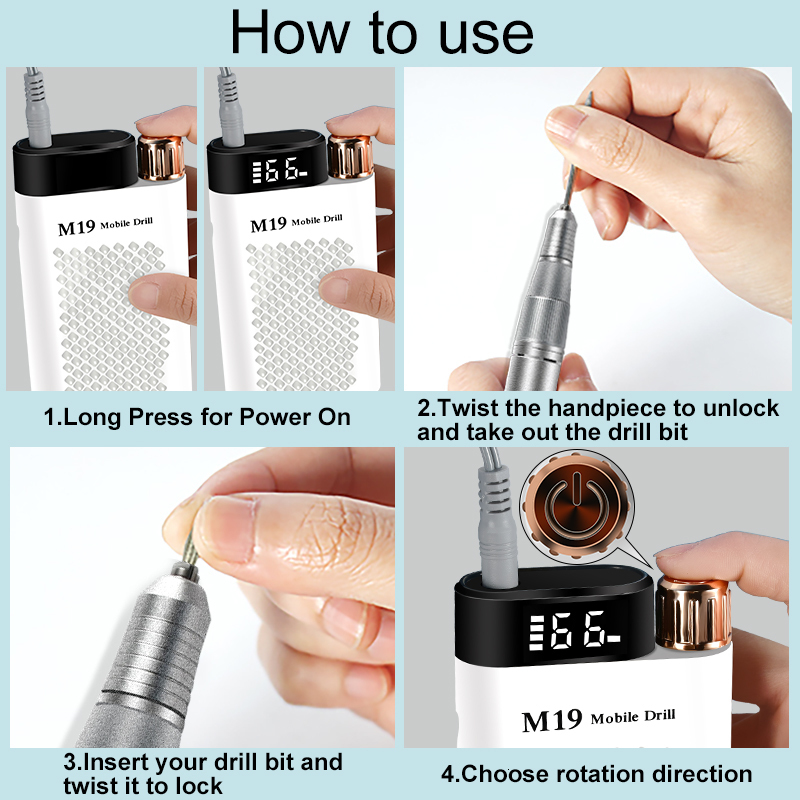 How to use

M19 Mobile Drill

66-

M19 Mobile Drill

1.Long Press for Power On

2.Twist the handpiece to unlock and take out the drill bit

66-

M19 Mobile Drill

3.Insert your drill bit and twist it to lock

4.Choose rotation direction