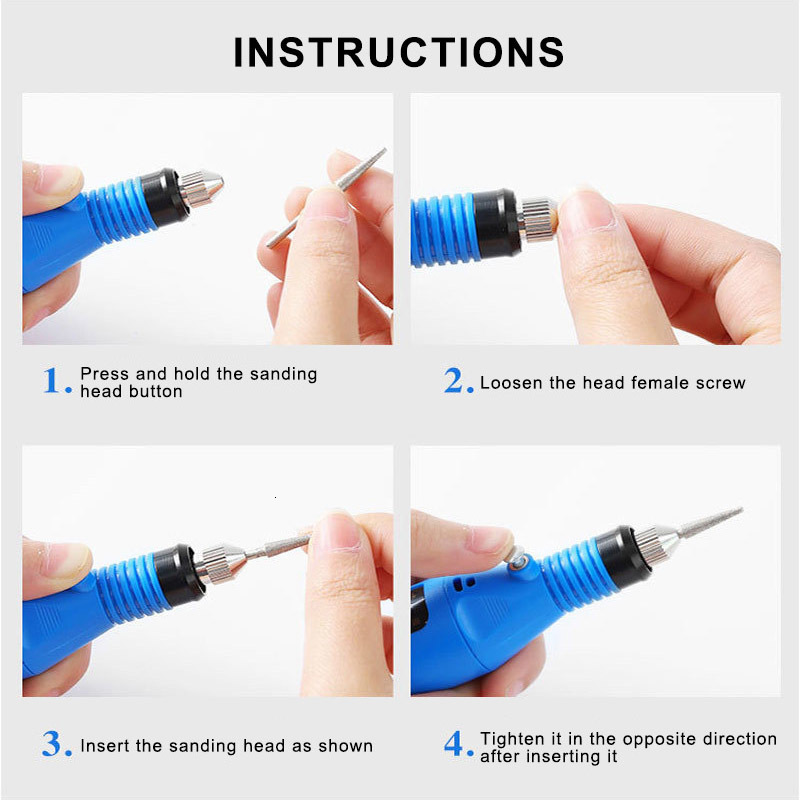 INSTRUCTIONS

1. Press and hold the sanding head button

2. Loosen the head female screw

3. Insert the sanding head as shown

4. Tighten it in the opposite direction after inserting it