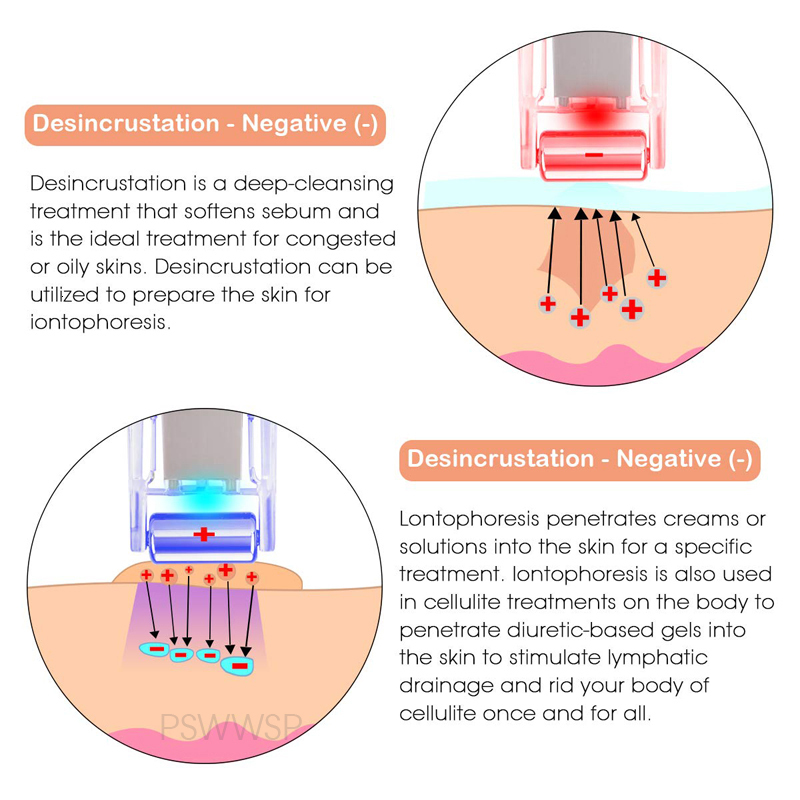 Desincrustation - Negative (-)

Desincrustation is a deep-cleansing treatment that softens sebum and is the ideal treatment for congested or oily skins. Desincrustation can be utilized to prepare the skin for iontophoresis.

Desincrustation - Negative (-)

Lontophoresis penetrates creams or solutions into the skin for a specific treatment. Iontophoresis is also used in cellulite treatments on the body to penetrate diuretic-based gels into the skin to stimulate lymphatic drainage and rid your body of cellulite once and for all.

PSWWSP