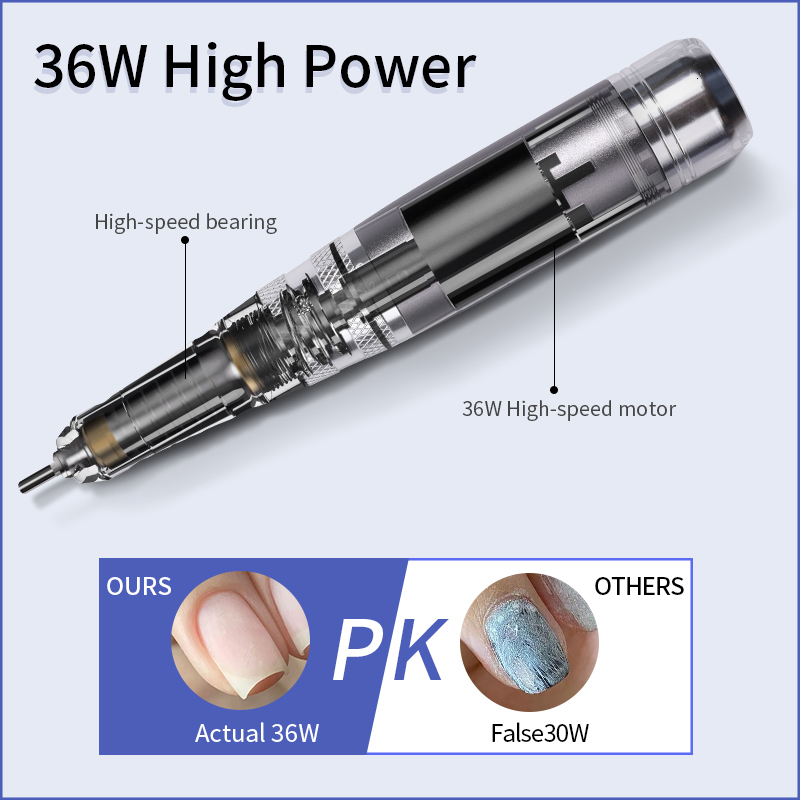 36W High Power

High-speed bearing

36W High-speed motor

OURS

PK

OTHERS

Actual 36W

False30W