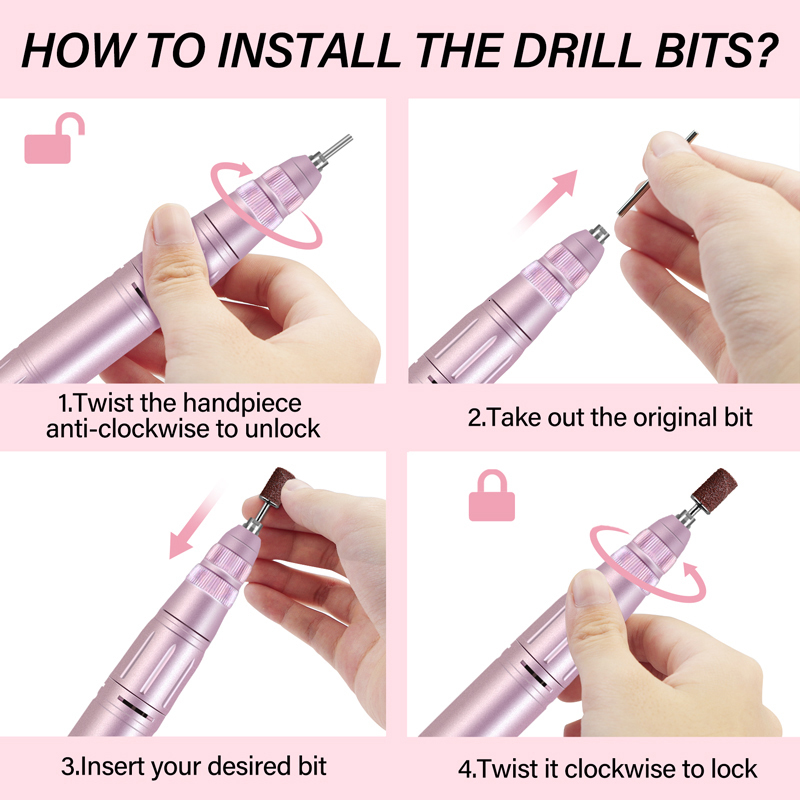 HOW TO INSTALL THE DRILL BITS?

1.Twist the handpiece anti-clockwise to unlock

2.Take out the original bit

3.Insert your desired bit

4.Twist it clockwise to lock