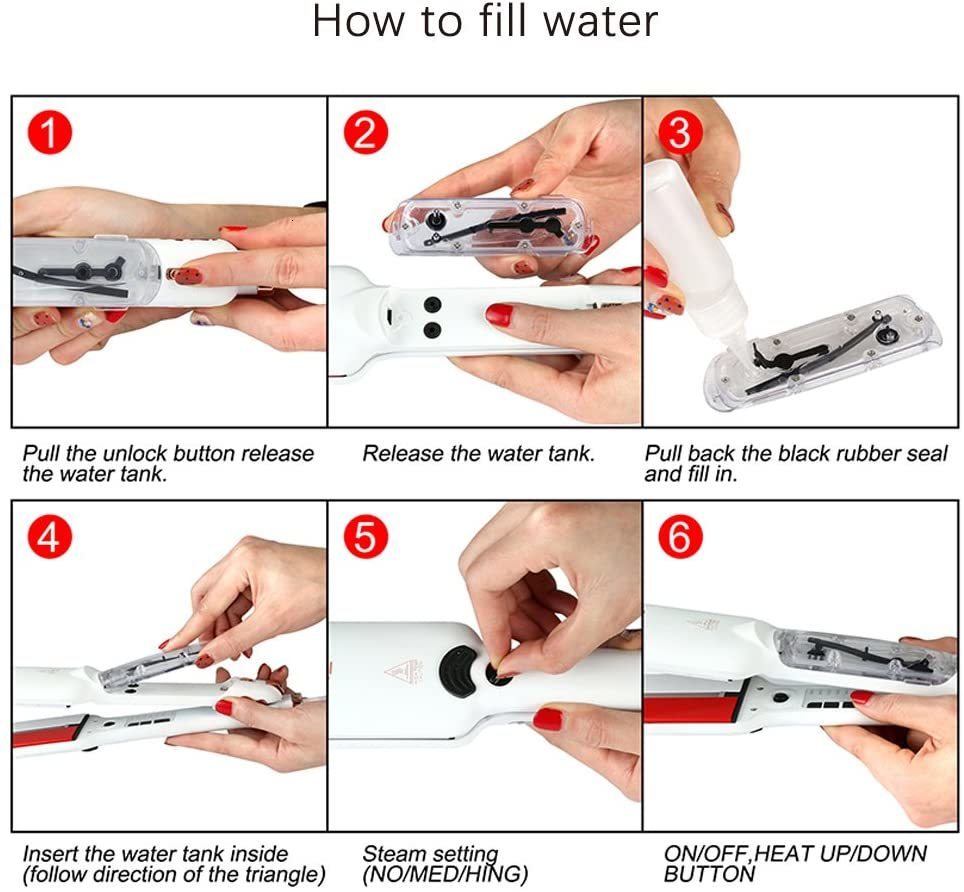 How to fill water

1

2

3

Pull the unlock button release the water tank.

Release the water tank.

Pull back the black rubber seal and fill in.

4

5

6

Insert the water tank inside (follow direction of the triangle)

Steam setting (NO/MED/HING)

ON/OFF,HEAT UP/DOWN BUTTON