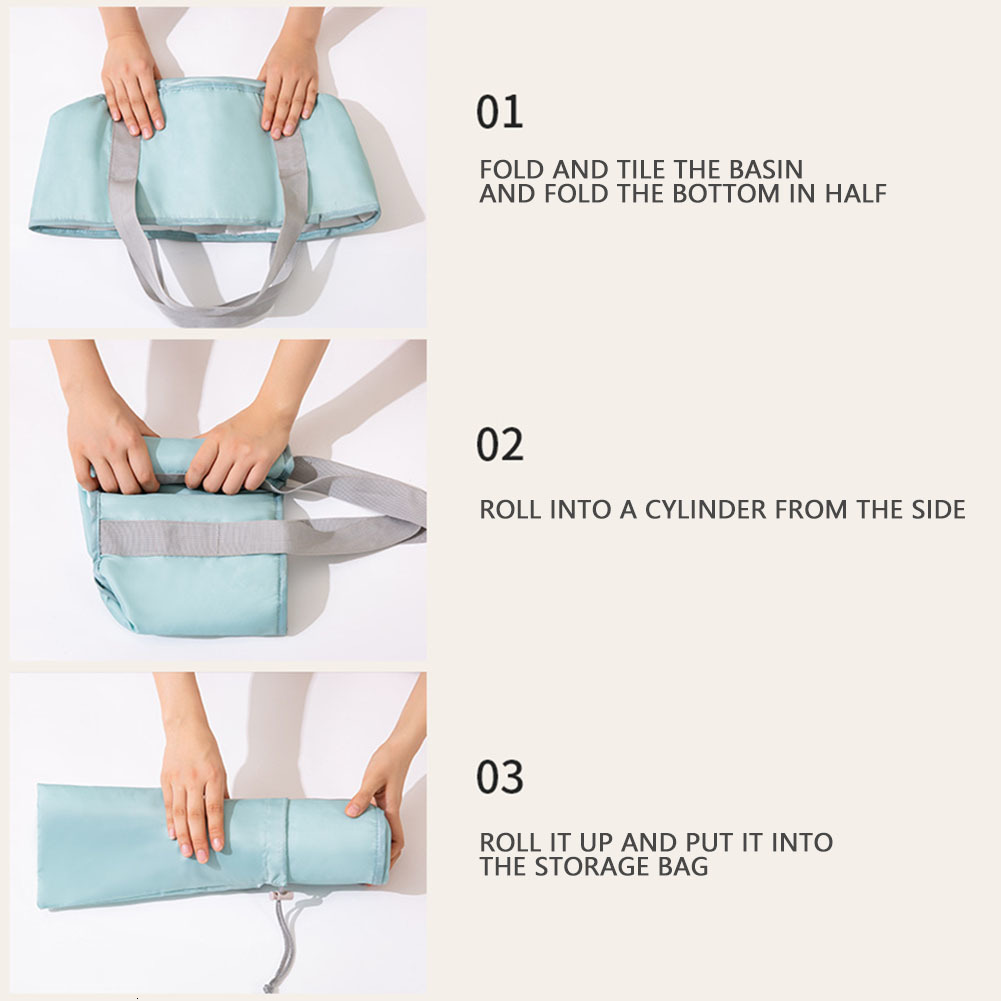 01

FOLD AND TILE THE BASIN AND FOLD THE BOTTOM IN HALF

02

ROLL INTO A CYLINDER FROM THE SIDE

03

ROLL IT UP AND PUT IT INTO THE STORAGE BAG