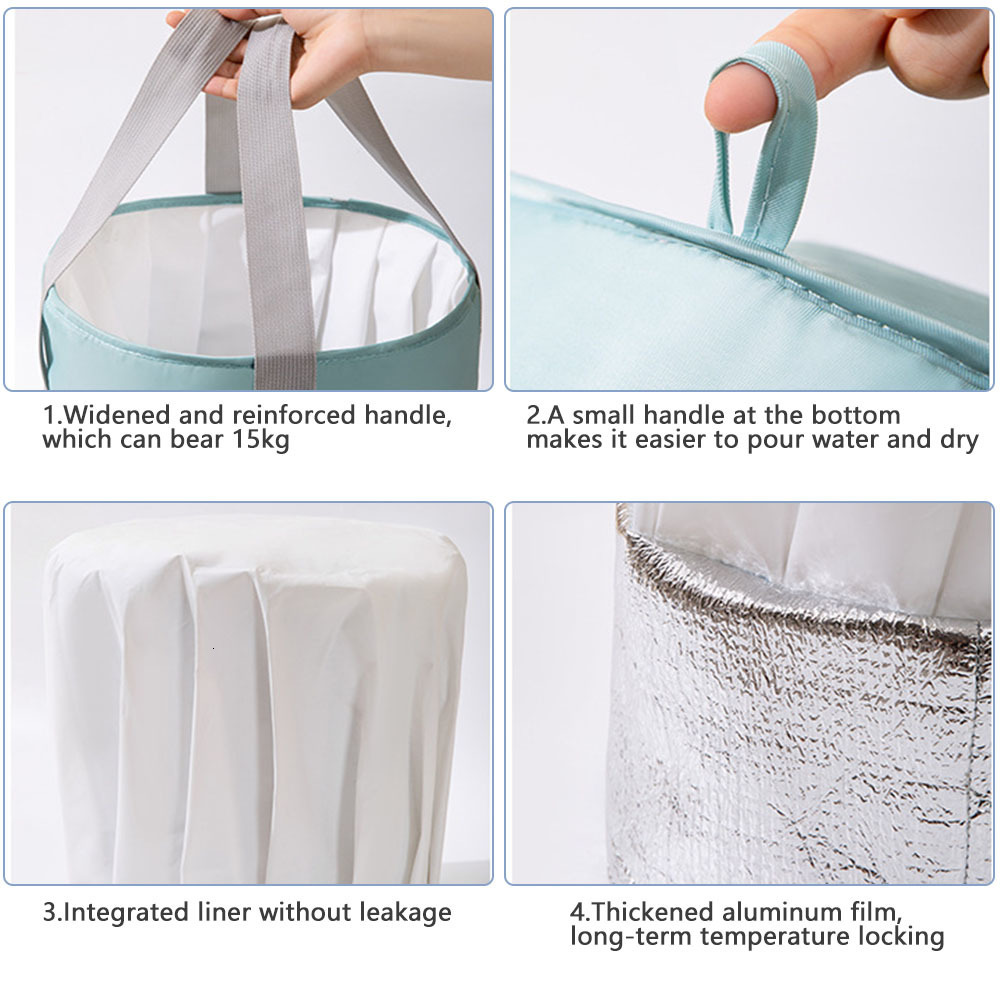 1.Widened and reinforced handle, which can bear 15kg

2.A small handle at the bottom makes it easier to pour water and dry

3.Integrated liner without leakage

4.Thickened aluminum film, long-term temperature locking