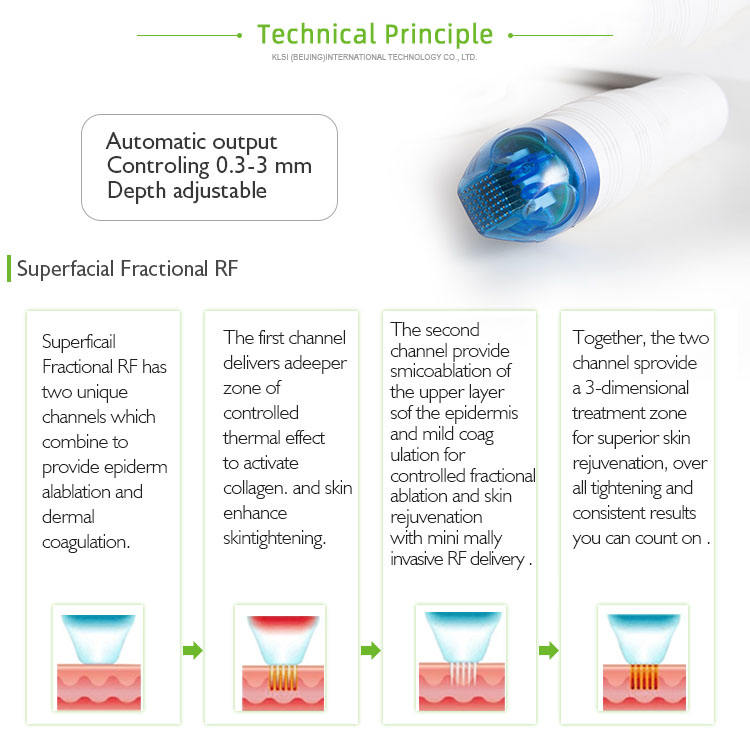 Technical Principle
KLSI (BEIJING)INTERNATIONAL TECHNOLOGY CO., LTD.

Automatic output
Controling 0.3-3 mm
Depth adjustable

Superfacial Fractional RF

Superficail Fractional RF has two unique channels which combine to provide epiderm alablation and dermal coagulation.

The first channel delivers adeeper zone of controlled thermal effect to activate collagen. and skin enhance skintightening.

The second channel provide smicoablation of the upper layer sof the epidermis and mild coag ulation for controlled fractional ablation and skin rejuvenation with mini mally invasive RF delivery .

Together, the two channel sprovide a 3-dimensional treatment zone for superior skin rejuvenation, over all tightening and consistent results you can count on .