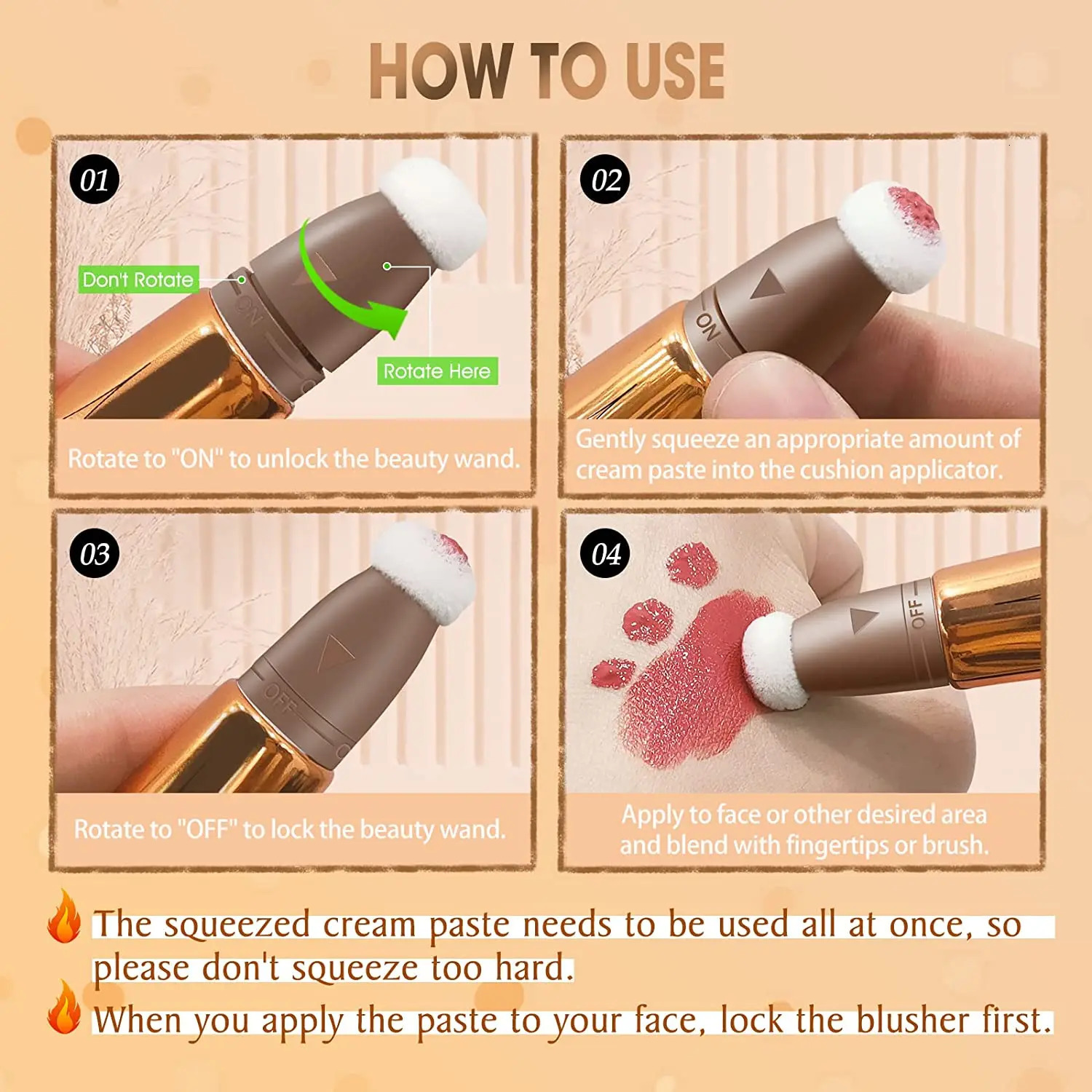 HOW TO USE

01

Don't Rotate

ON

Rotate Here

Rotate to "ON" to unlock the beauty wand.

02

ON

Gently squeeze an appropriate amount of cream paste into the cushion applicator.

03

OFF

Rotate to "OFF" to lock the beauty wand.

04

OFF

Apply to face or other desired area and blend with fingertips or brush.

The squeezed cream paste needs to be used all at once, so please don't squeeze too hard.

When you apply the paste to your face, lock the blusher first.