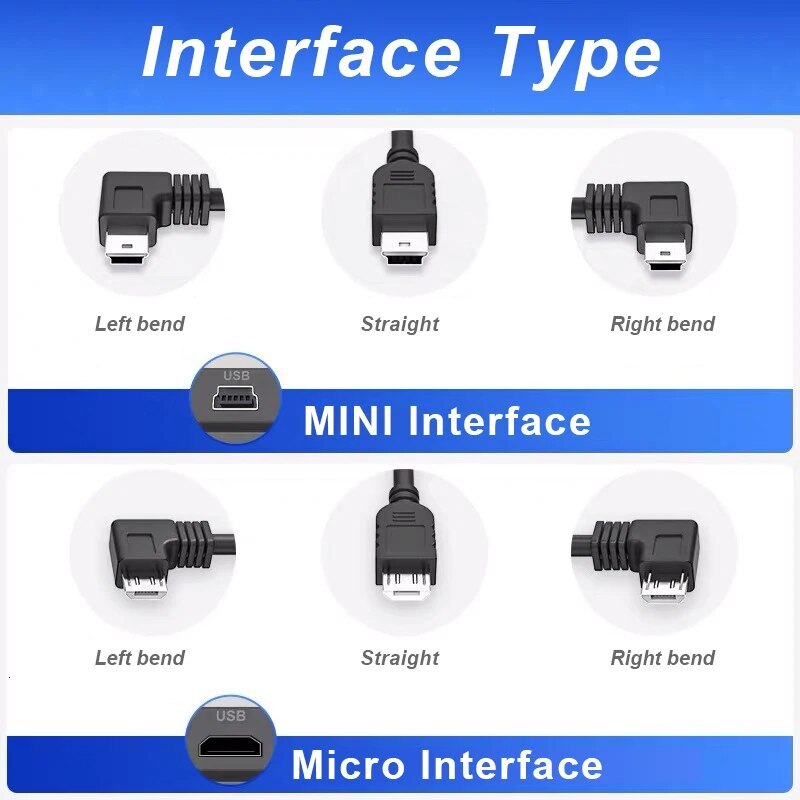 Interface Type

Left bend

Straight

Right bend

USB

MINI Interface

Left bend

Straight

Right bend

USB

Micro Interface