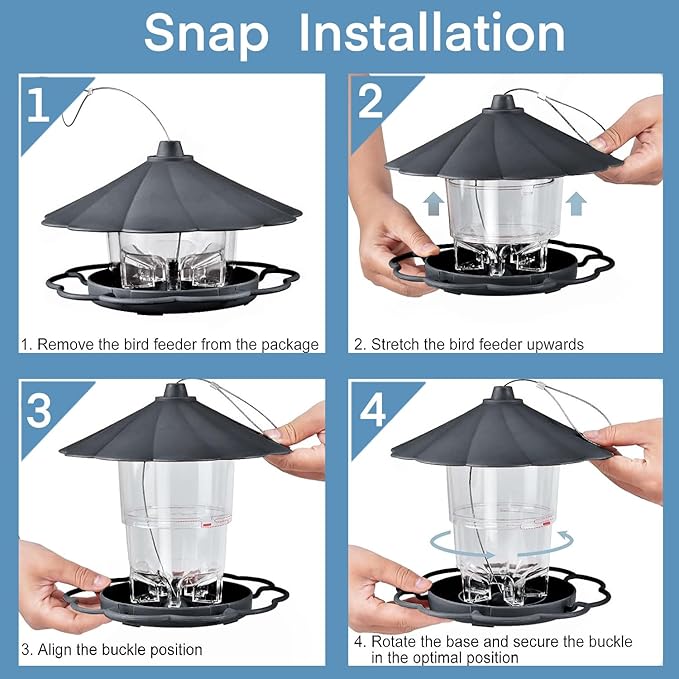 Snap Installation

1

1. Remove the bird feeder from the package

2

2. Stretch the bird feeder upwards

3

3. Align the buckle position

4

4. Rotate the base and secure the buckle in the optimal position